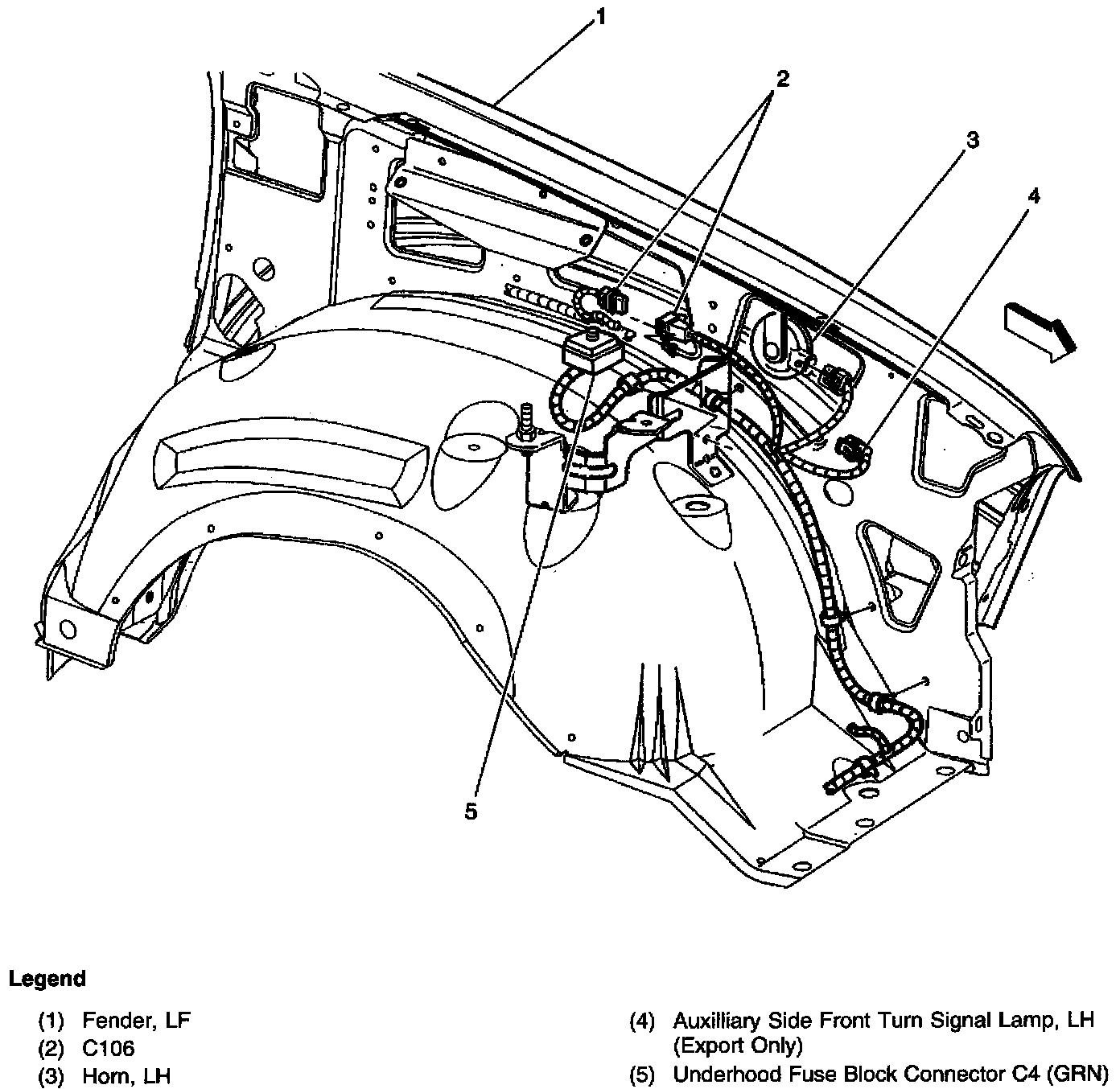 1

2

3

4

5

Legend

(1) Fender, LF
(2) C106
(3) Horn, LH

(4) Auxilliary Side Front Turn Signal Lamp, LH (Export Only)
(5) Underhood Fuse Block Connector C4 (GRN)