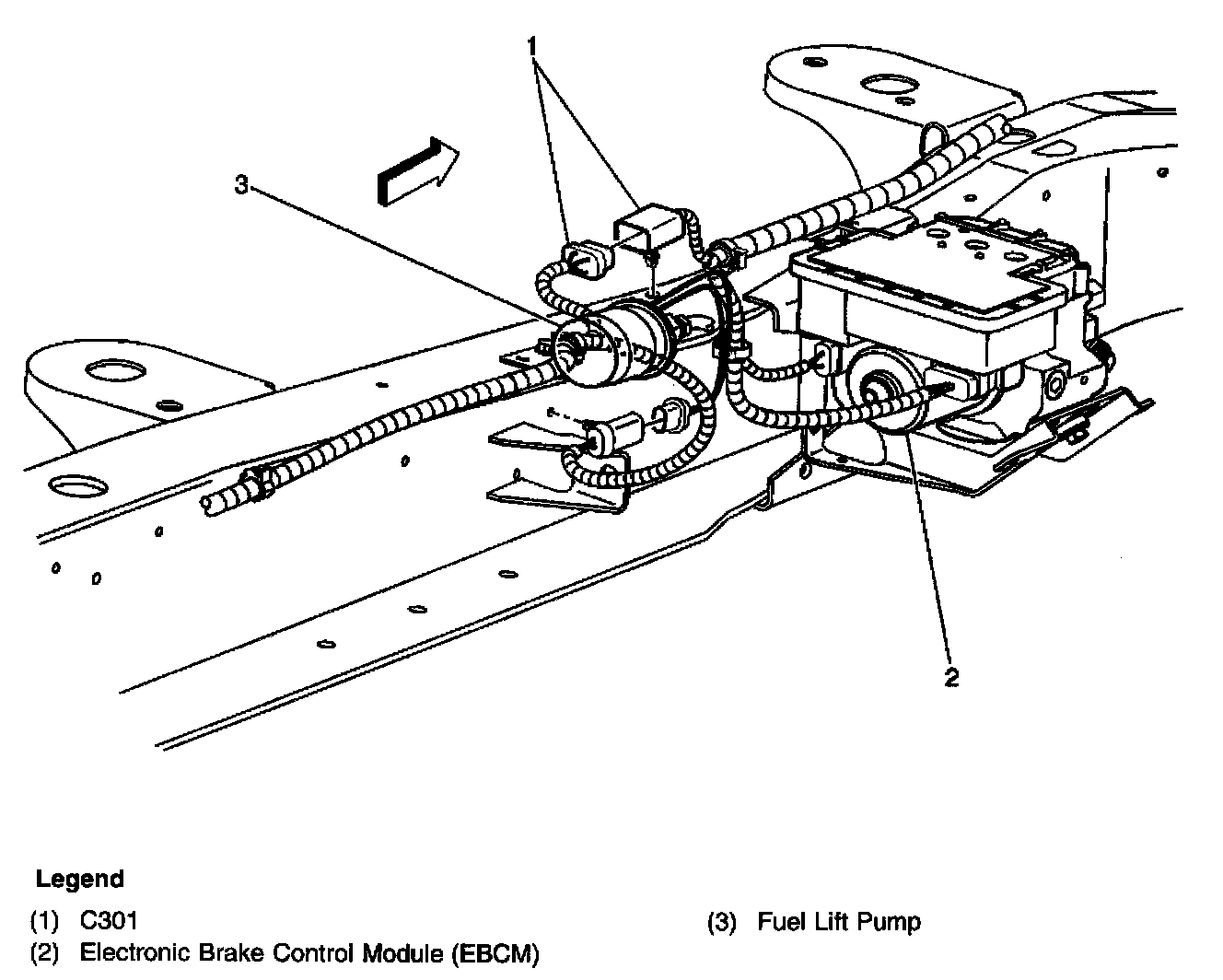 1

3

2

Legend

(1) C301

(2) Electronic Brake Control Module (EBCM)

(3) Fuel Lift Pump