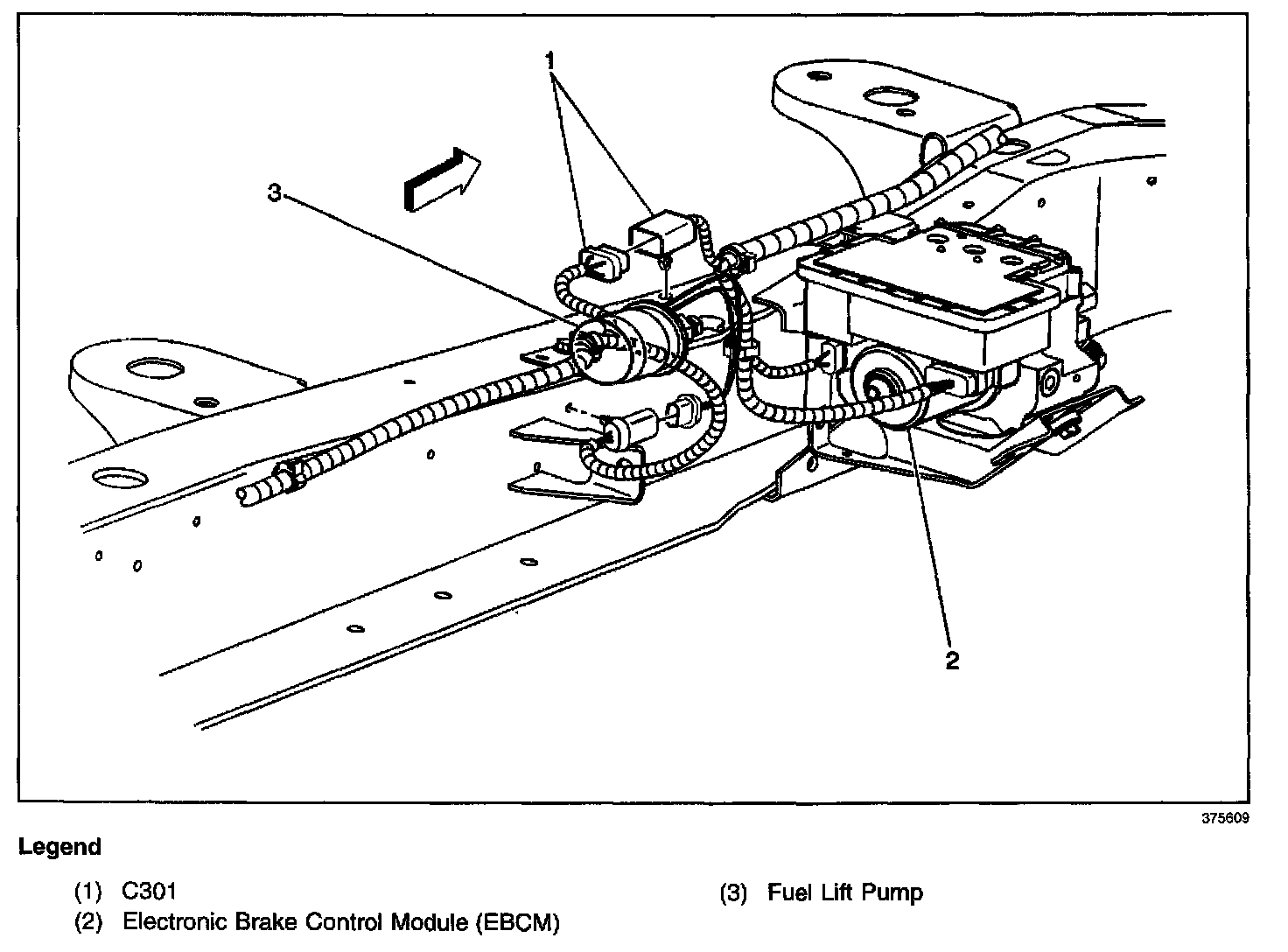 1

3

2

375609

Legend

(1) C301
(2) Electronic Brake Control Module (EBCM)

(3) Fuel Lift Pump