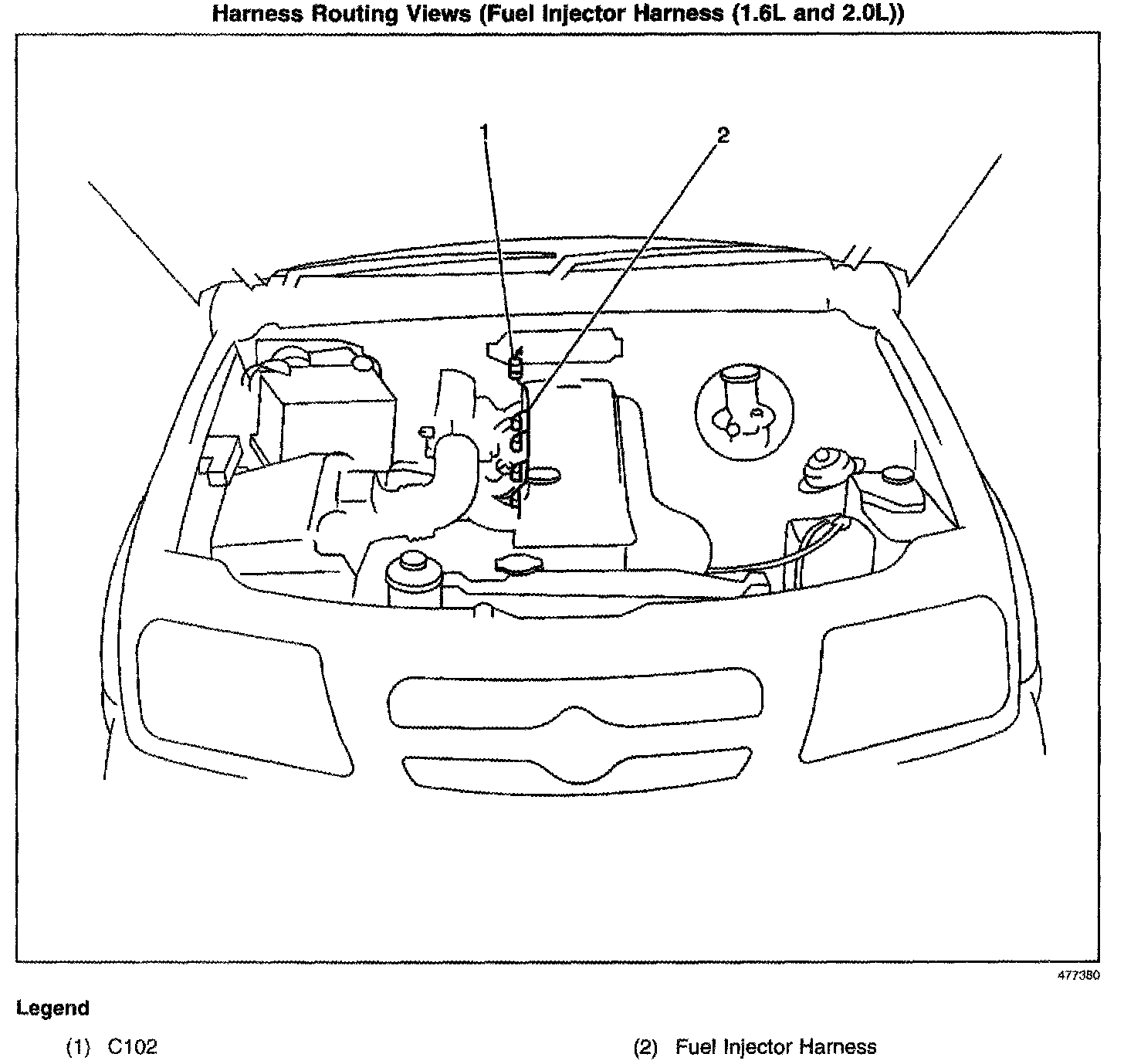 Harness Routing Views (Fuel Injector Harness (1.6L and 2.0L))

1

2

477380

Legend

(1) C102

(2) Fuel Injector Harness