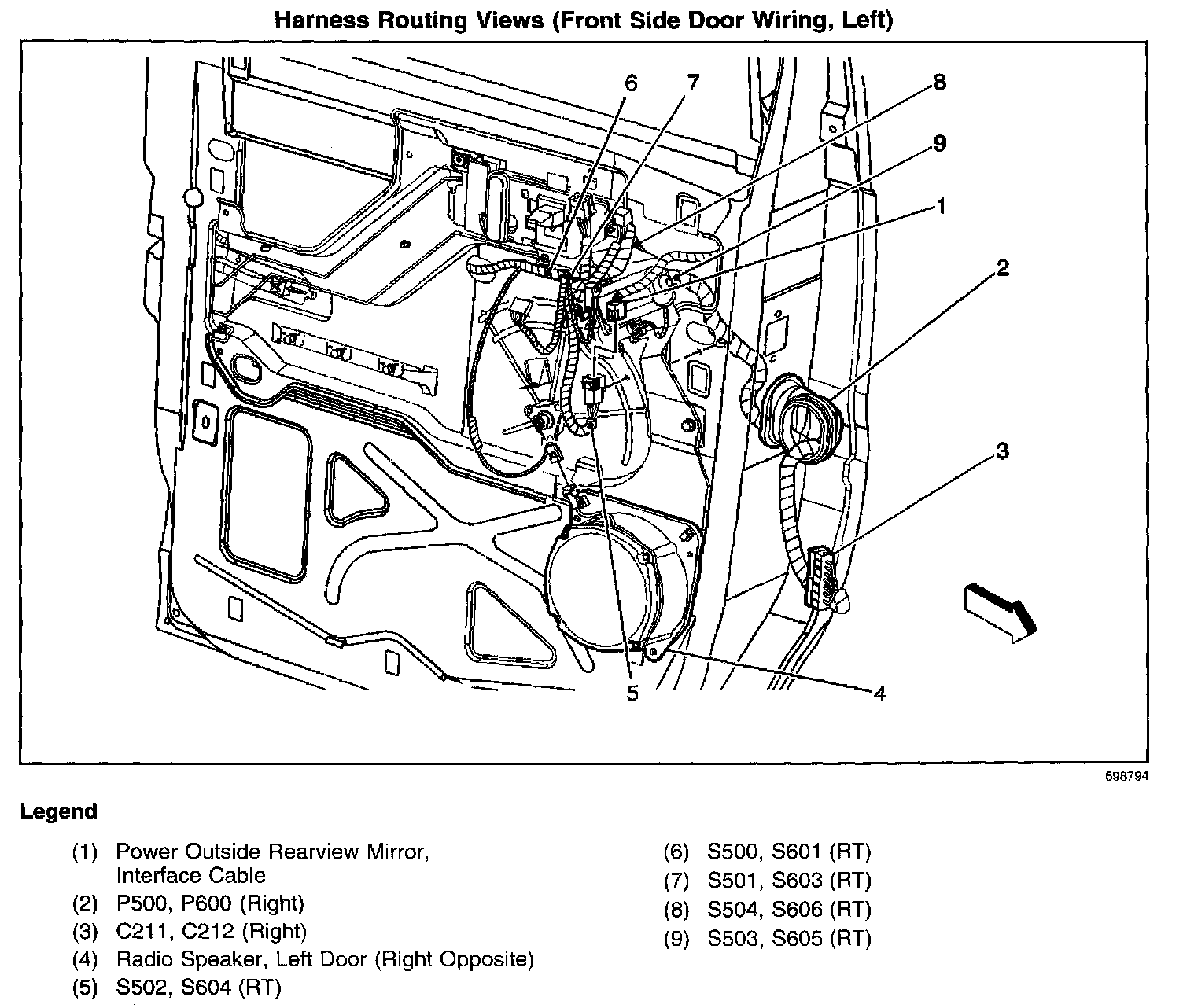 Harness Routing Views (Front Side Door Wiring, Left)

6
7
8
9
1
2
3
5
4

698794

Legend

(1) Power Outside Rearview Mirror, Interface Cable
(2) P500, P600 (Right)
(3) C211, C212 (Right)
(4) Radio Speaker, Left Door (Right Opposite)
(5) S502, S604 (RT)

(6) S500, S601 (RT)
(7) S501, S603 (RT)
(8) S504, S606 (RT)
(9) S503, S605 (RT)