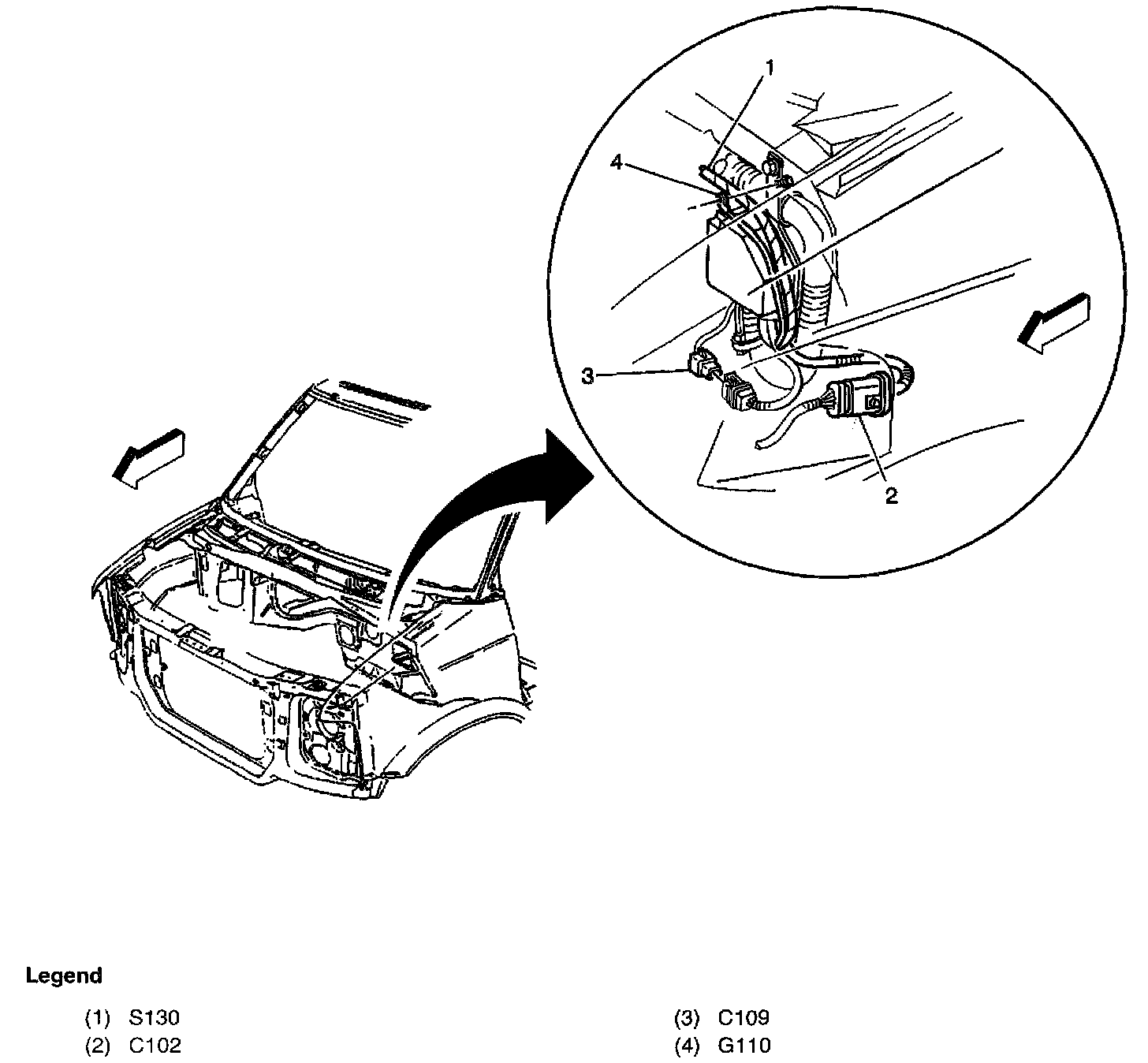 1
4
3
2

Legend

(1) S130
(2) C102

(3) C109
(4) G110