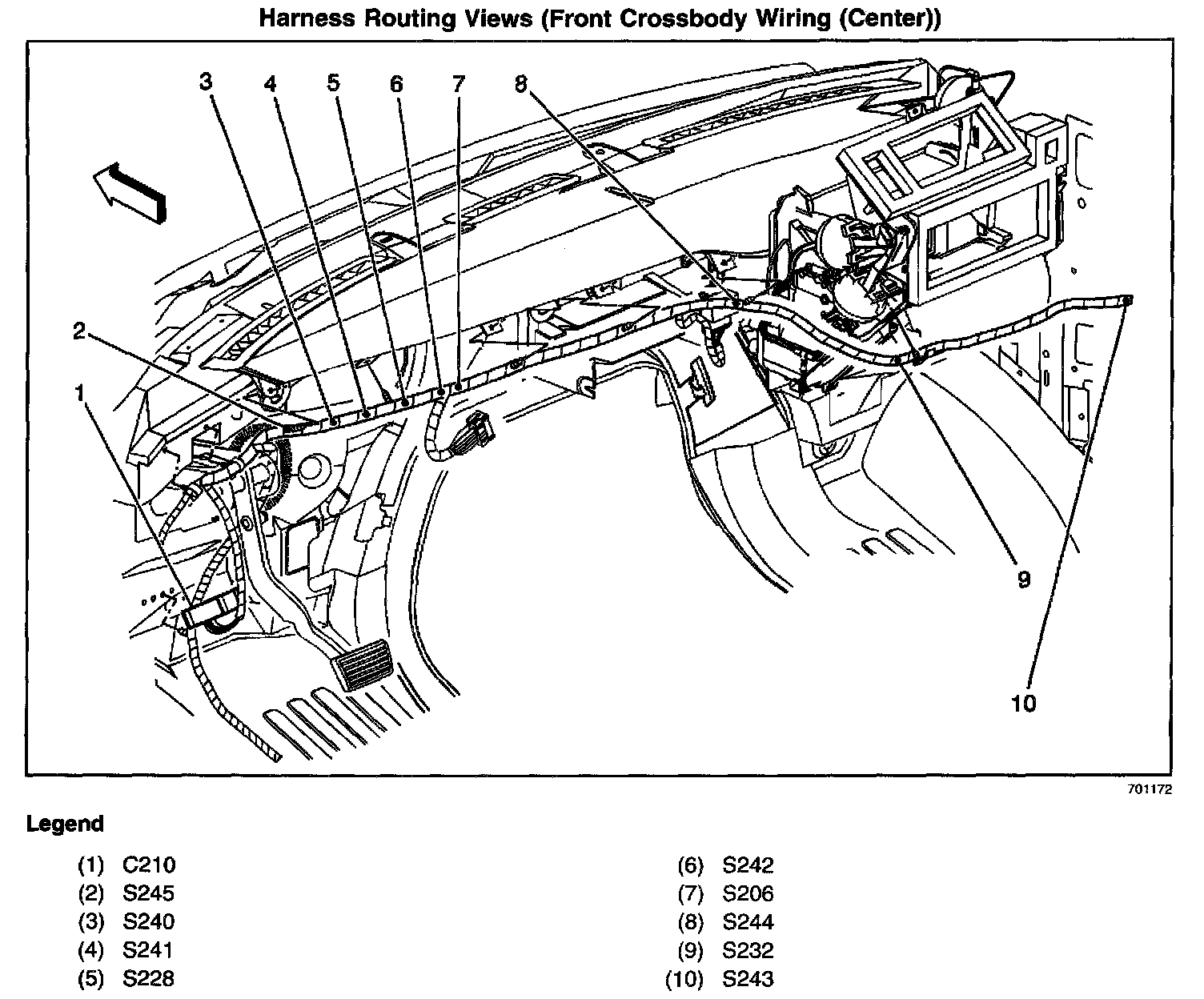 Harness Routing Views (Front Crossbody Wiring (Center))

3 4 5 6 7 8

2

1

9

10

701172

Legend

(1) C210
(2) S245
(3) S240
(4) S241
(5) S228

(6) S242
(7) S206
(8) S244
(9) S232
(10) S243