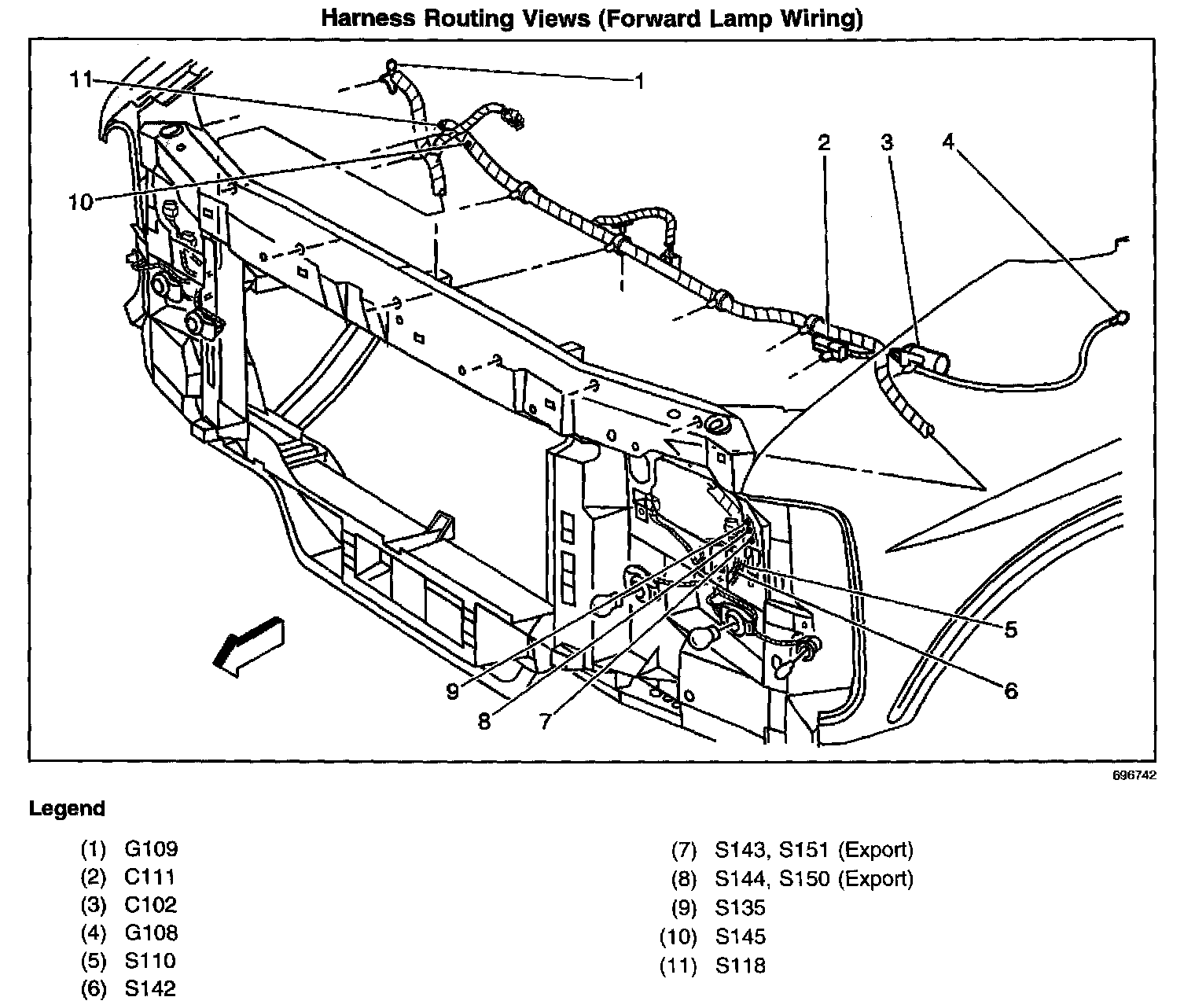 Harness Routing Views (Forward Lamp Wiring)

11
1
10
2
3
4
5
6
9
8
7

696742

Legend

(1) G109
(2) C111
(3) C102
(4) G108
(5) S110
(6) S142

(7) S143, S151 (Export)
(8) S144, S150 (Export)
(9) S135
(10) S145
(11) S118