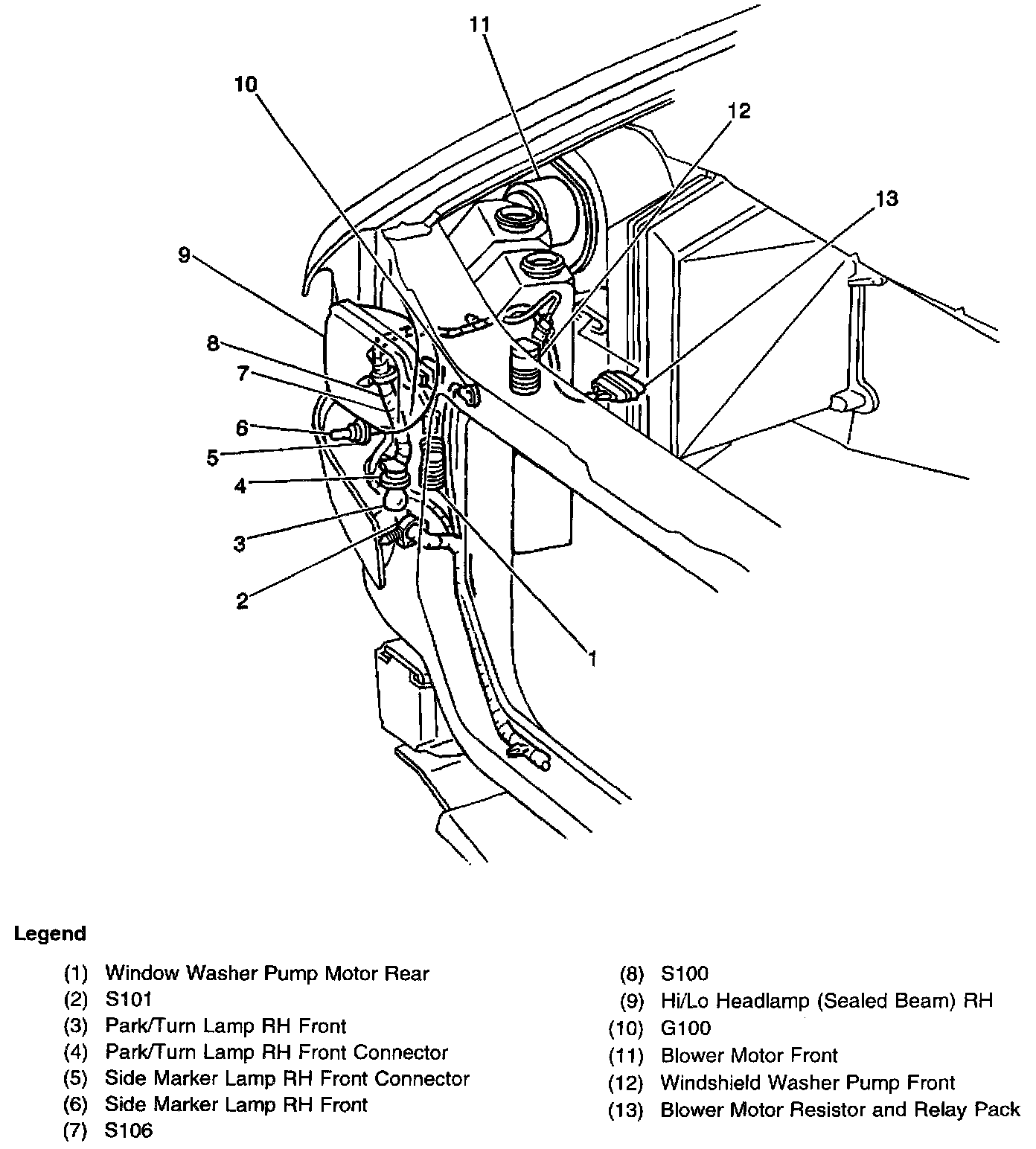 11
10
12
13
9
8
7
6
5
4
3
2
1

Legend

(1) Window Washer Pump Motor Rear
(2) S101
(3) Park/Turn Lamp RH Front
(4) Park/Turn Lamp RH Front Connector
(5) Side Marker Lamp RH Front Connector
(6) Side Marker Lamp RH Front
(7) S106

(8) S100
(9) Hi/Lo Headlamp (Sealed Beam) RH
(10) G100
(11) Blower Motor Front
(12) Windshield Washer Pump Front
(13) Blower Motor Resistor and Relay Pack