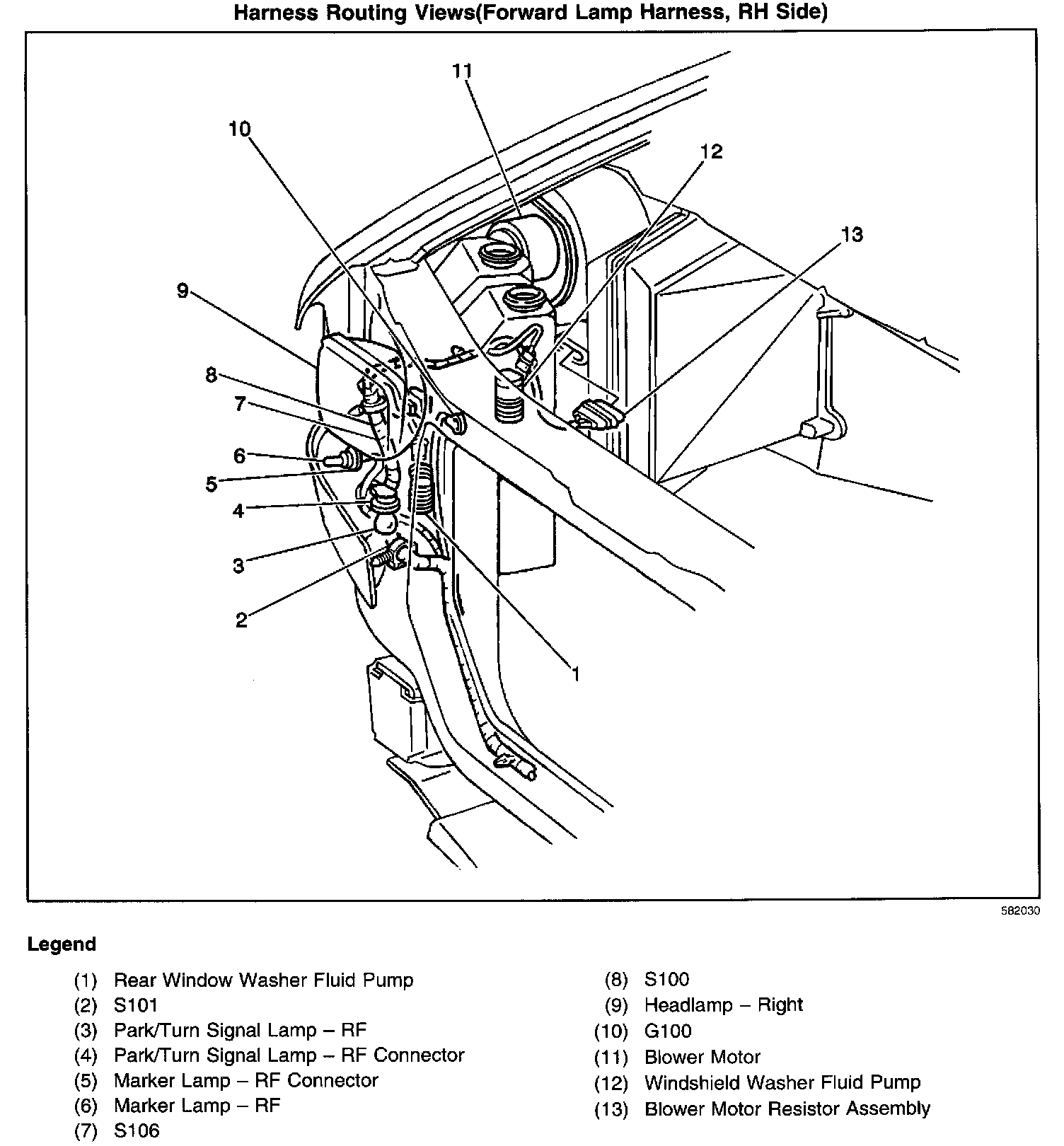 Harness Routing Views(Forward Lamp Harness, RH Side)

11
10
12
13
9
8
7
6
5
4
3
2
1

582030

Legend

(1) Rear Window Washer Fluid Pump
(2) S101
(3) Park/Turn Signal Lamp – RF
(4) Park/Turn Signal Lamp – RF Connector
(5) Marker Lamp – RF Connector
(6) Marker Lamp – RF
(7) S106

(8) S100
(9) Headlamp – Right
(10) G100
(11) Blower Motor
(12) Windshield Washer Fluid Pump
(13) Blower Motor Resistor Assembly