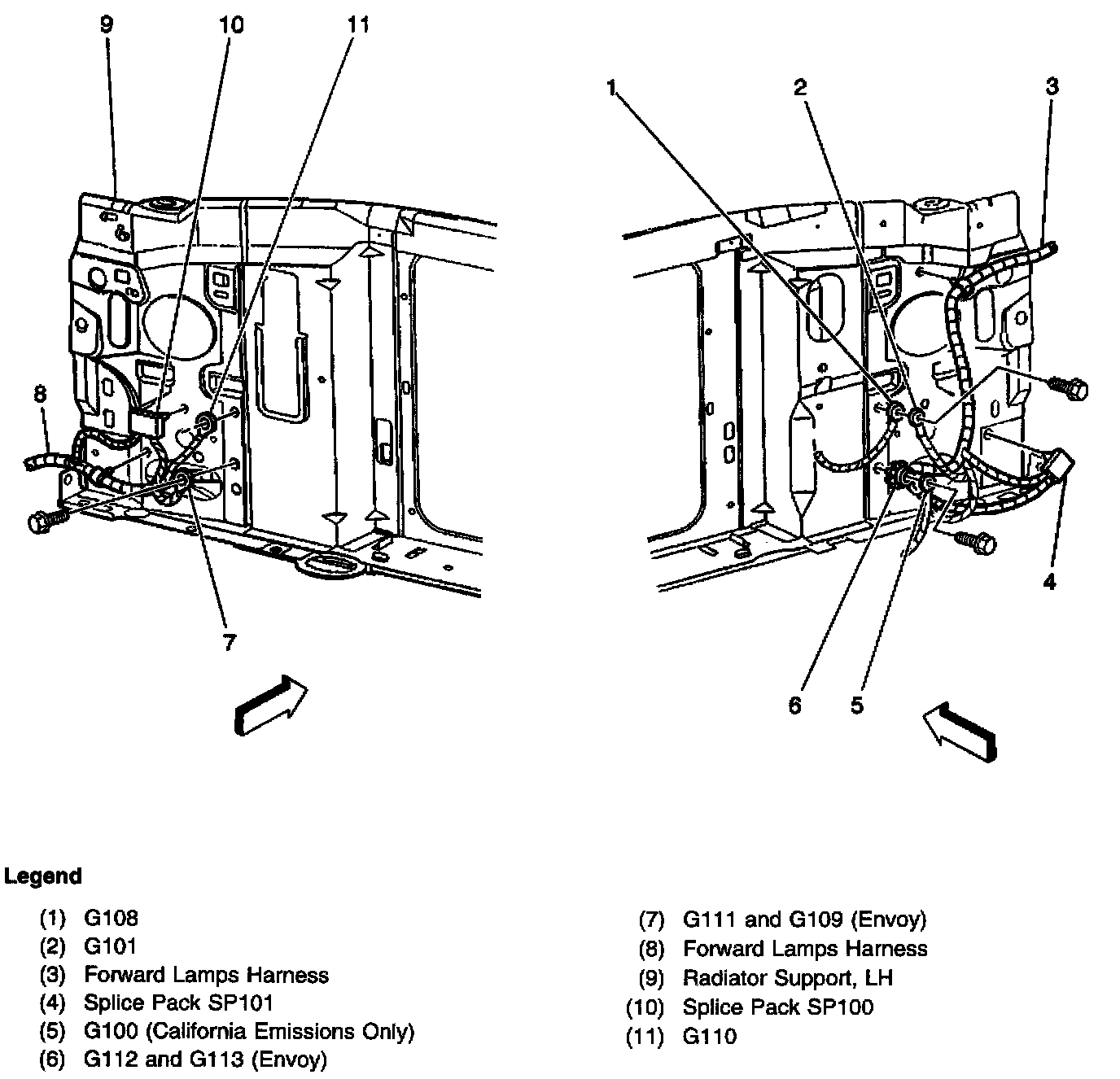 9
10
11
8
7
1
2
3
4
6
5

Legend

(1) G108
(2) G101
(3) Forward Lamps Harness
(4) Splice Pack SP101
(5) G100 (California Emissions Only)
(6) G112 and G113 (Envoy)

(7) G111 and G109 (Envoy)
(8) Forward Lamps Harness
(9) Radiator Support, LH
(10) Splice Pack SP100
(11) G110