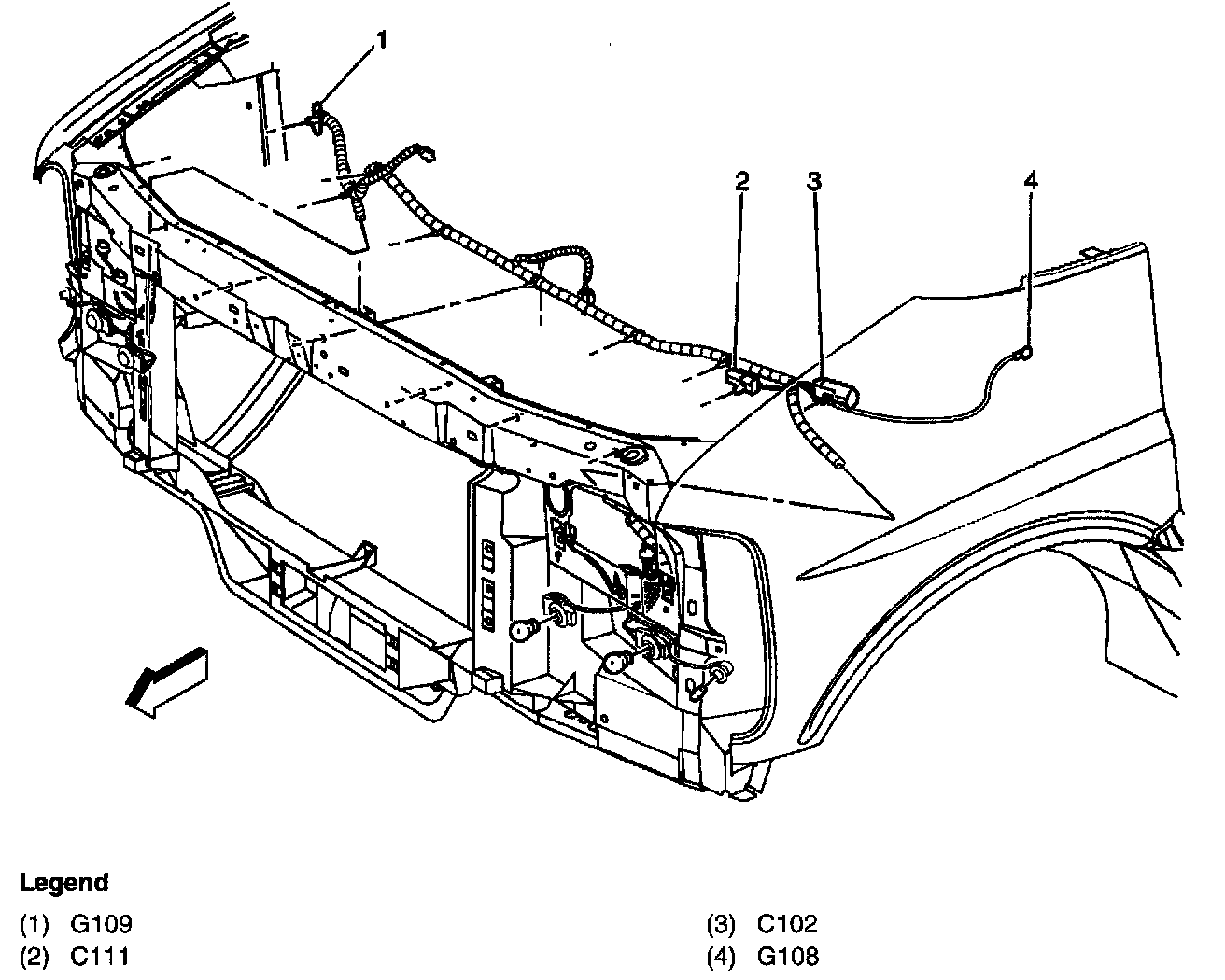 1

2

3

4

Legend

(1) G109

(2) C111

(3) C102

(4) G108