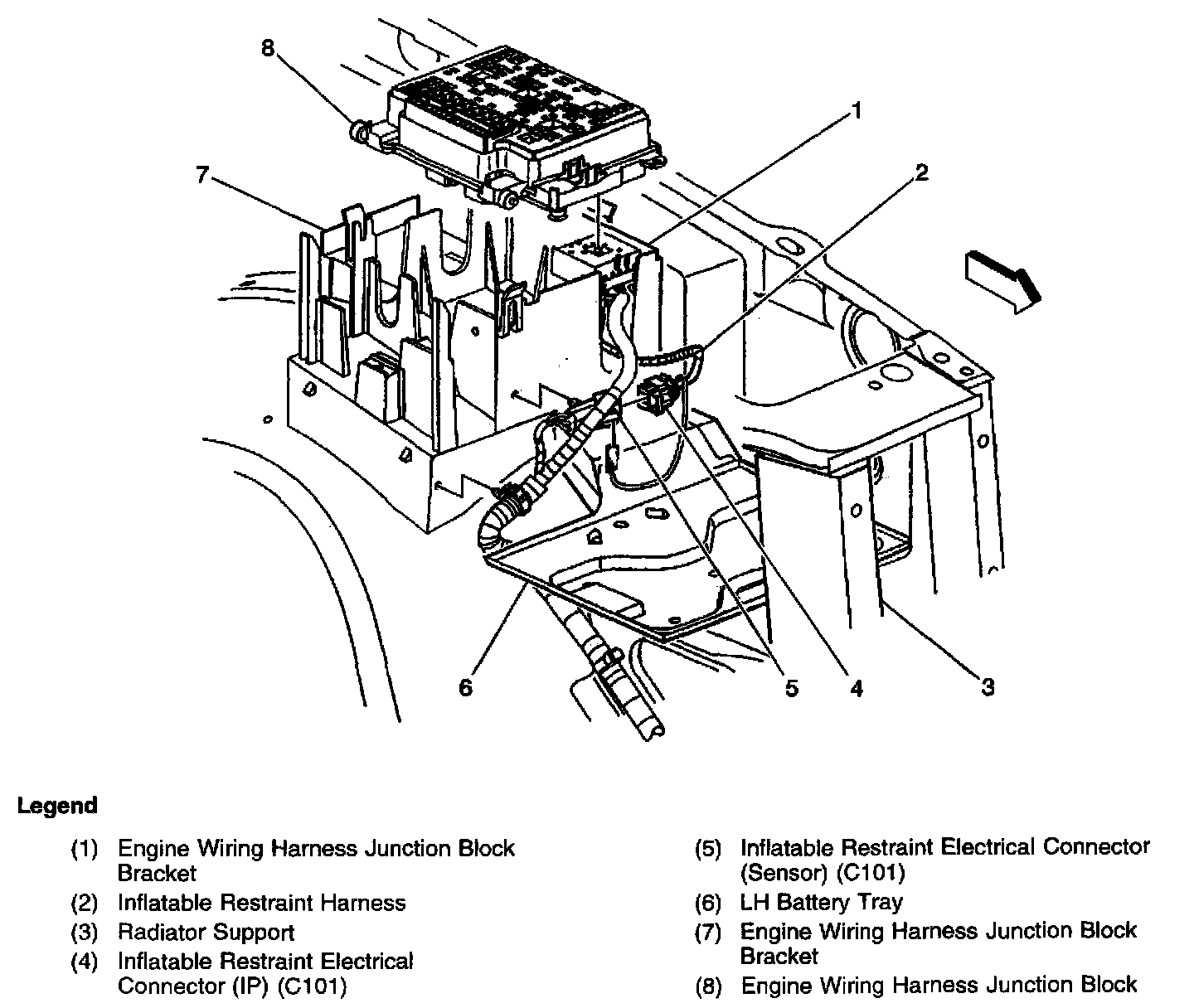 8

1

7

2

6

5

4

3

Legend

(1) Engine Wiring Harness Junction Block Bracket

(2) Inflatable Restraint Harness

(3) Radiator Support

(4) Inflatable Restraint Electrical Connector (IP) (C101)

(5) Inflatable Restraint Electrical Connector (Sensor) (C101)

(6) LH Battery Tray

(7) Engine Wiring Harness Junction Block Bracket

(8) Engine Wiring Harness Junction Block