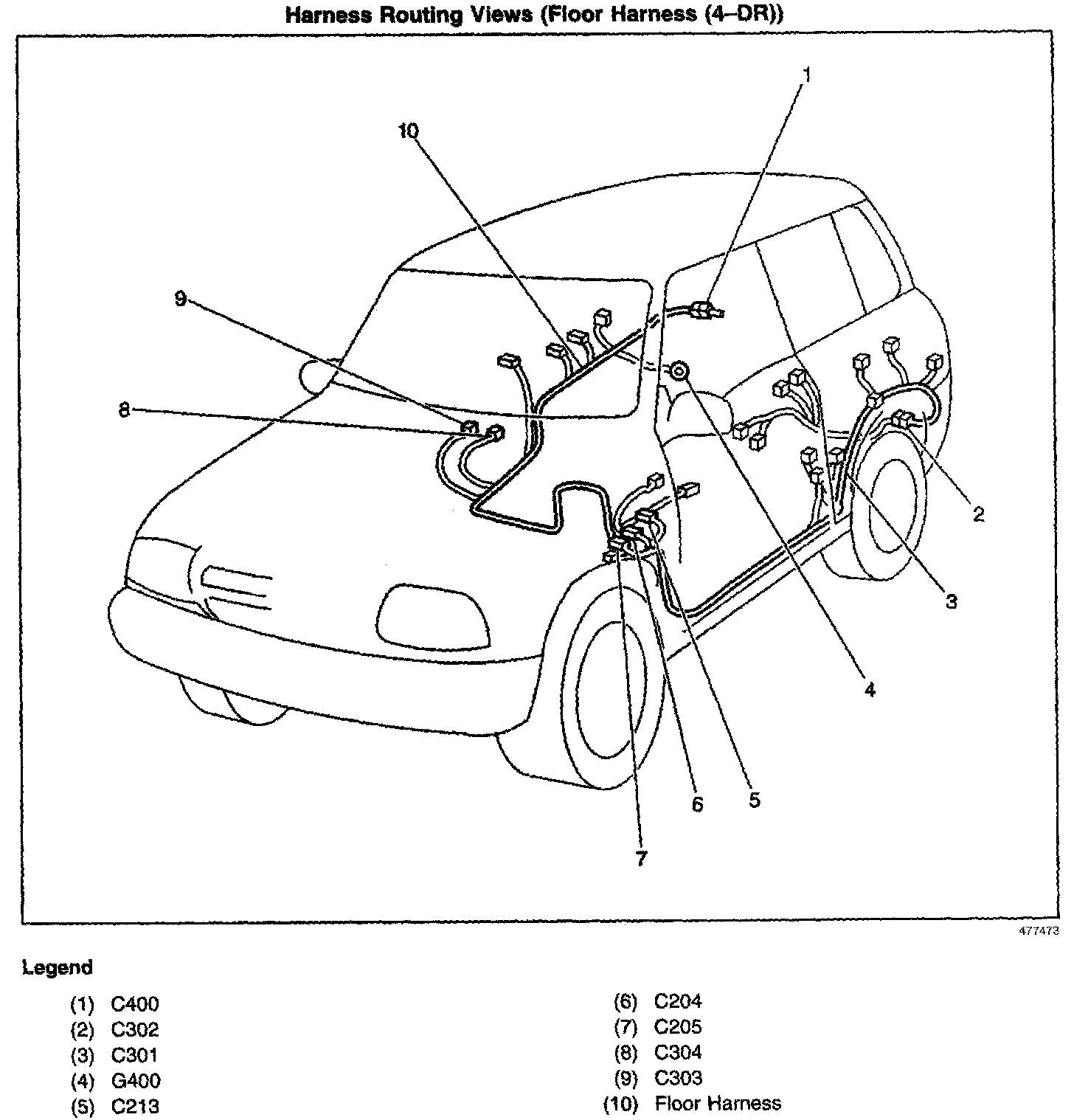 Harness Routing Views (Floor Harness (4–DR))

1
10
9
8
2
3
4
5
6
7

477473

Legend

(1) C400
(2) C302
(3) C301
(4) G400
(5) C213

(6) C204
(7) C205
(8) C304
(9) C303
(10) Floor Harness