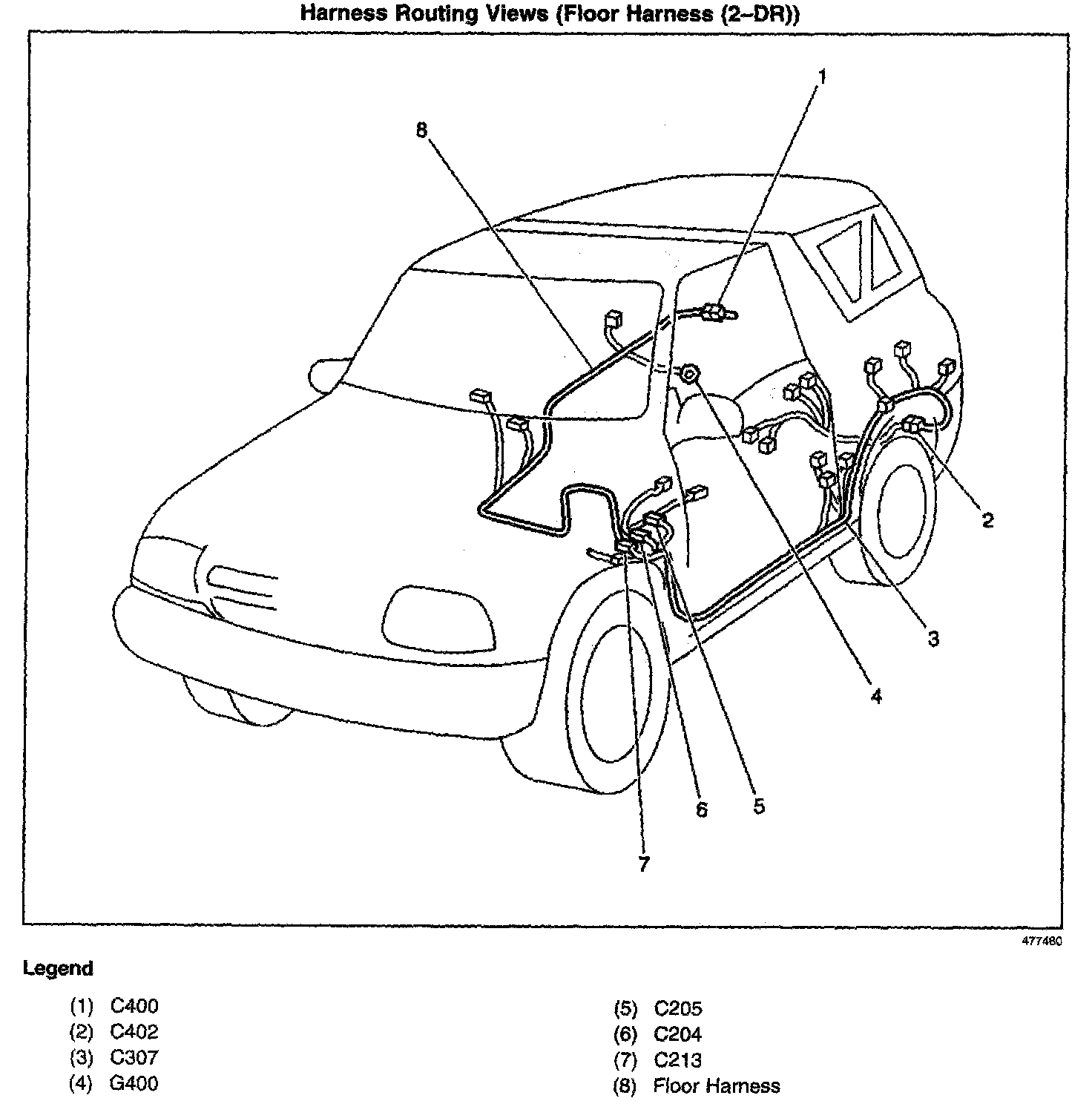 Harness Routing Views (Floor Harness (2–DR))

1
8
2
3
4
5
6
7

477480

Legend

(1) C400
(2) C402
(3) C307
(4) G400

(5) C205
(6) C204
(7) C213
(8) Floor Harness