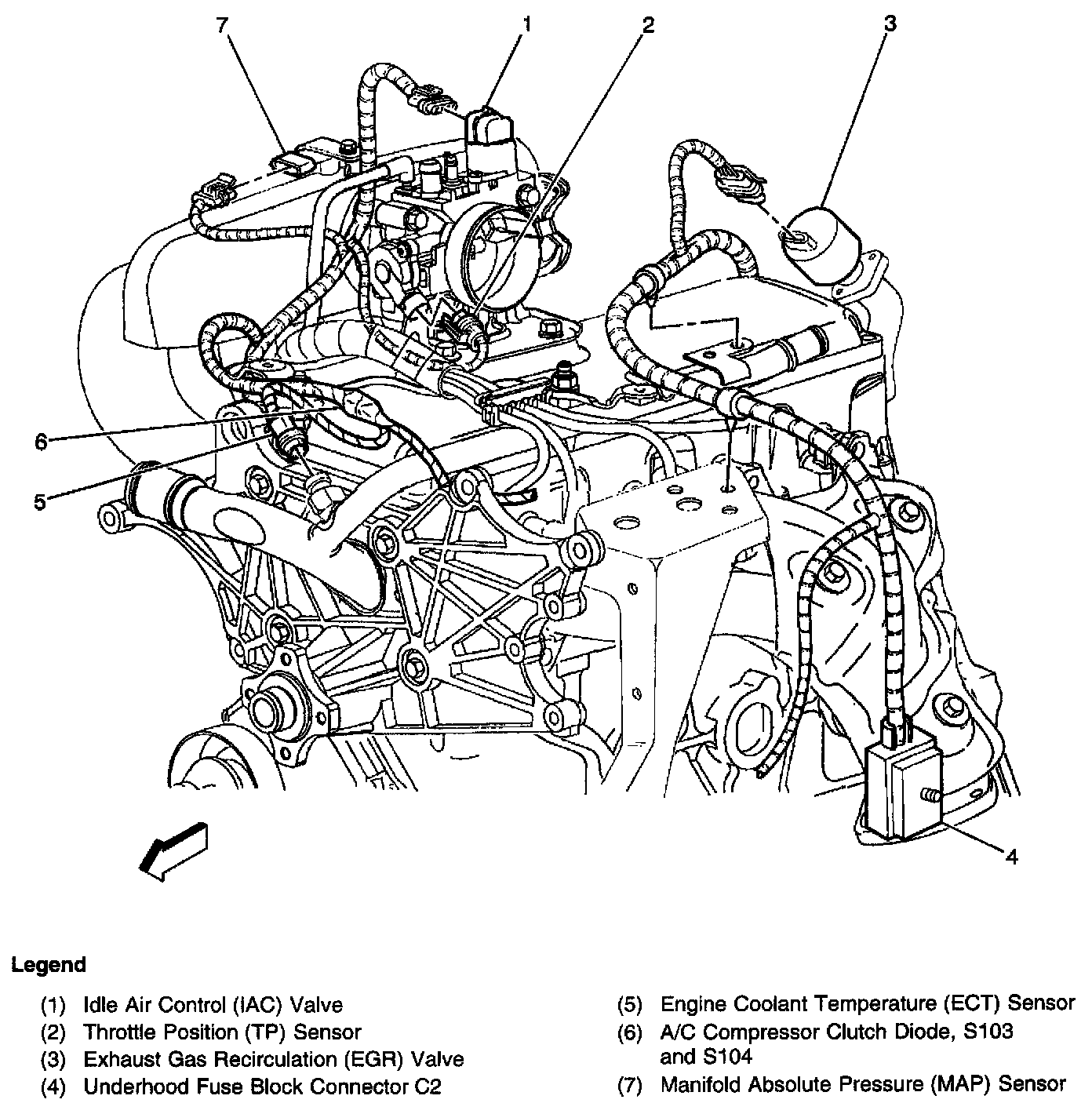 7
1
2
3
6
5
4

Legend

(1) Idle Air Control (IAC) Valve
(2) Throttle Position (TP) Sensor
(3) Exhaust Gas Recirculation (EGR) Valve
(4) Underhood Fuse Block Connector C2

(5) Engine Coolant Temperature (ECT) Sensor
(6) A/C Compressor Clutch Diode, S103 and S104
(7) Manifold Absolute Pressure (MAP) Sensor