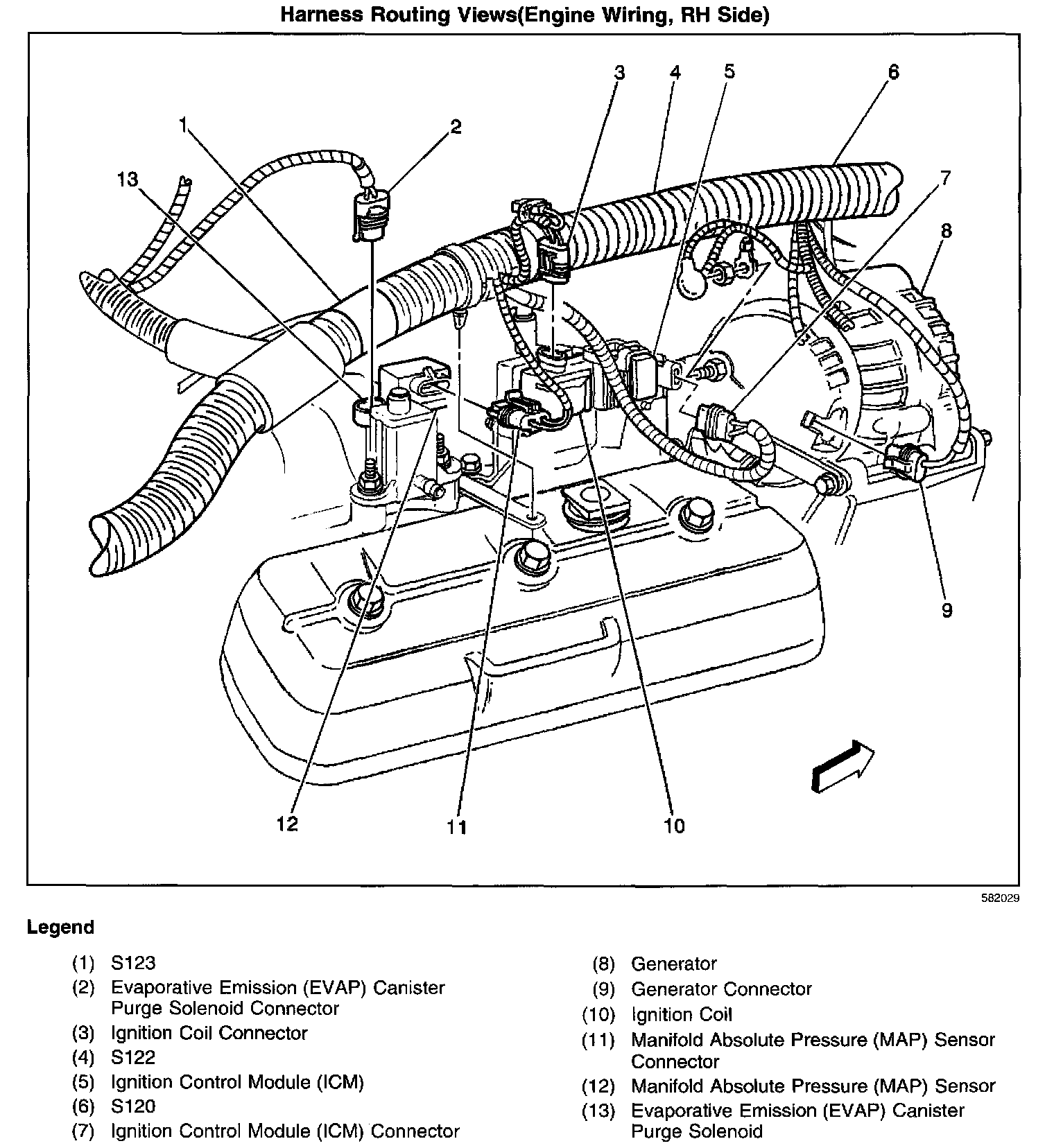 Harness Routing Views(Engine Wiring, RH Side)

3 4 5 6

1

2

13

7

8

9

12

11

10

582029

Legend

(1) S123
(2) Evaporative Emission (EVAP) Canister Purge Solenoid Connector
(3) Ignition Coil Connector
(4) S122
(5) Ignition Control Module (ICM)
(6) S120
(7) Ignition Control Module (ICM) Connector

(8) Generator
(9) Generator Connector
(10) Ignition Coil
(11) Manifold Absolute Pressure (MAP) Sensor Connector
(12) Manifold Absolute Pressure (MAP) Sensor
(13) Evaporative Emission (EVAP) Canister Purge Solenoid