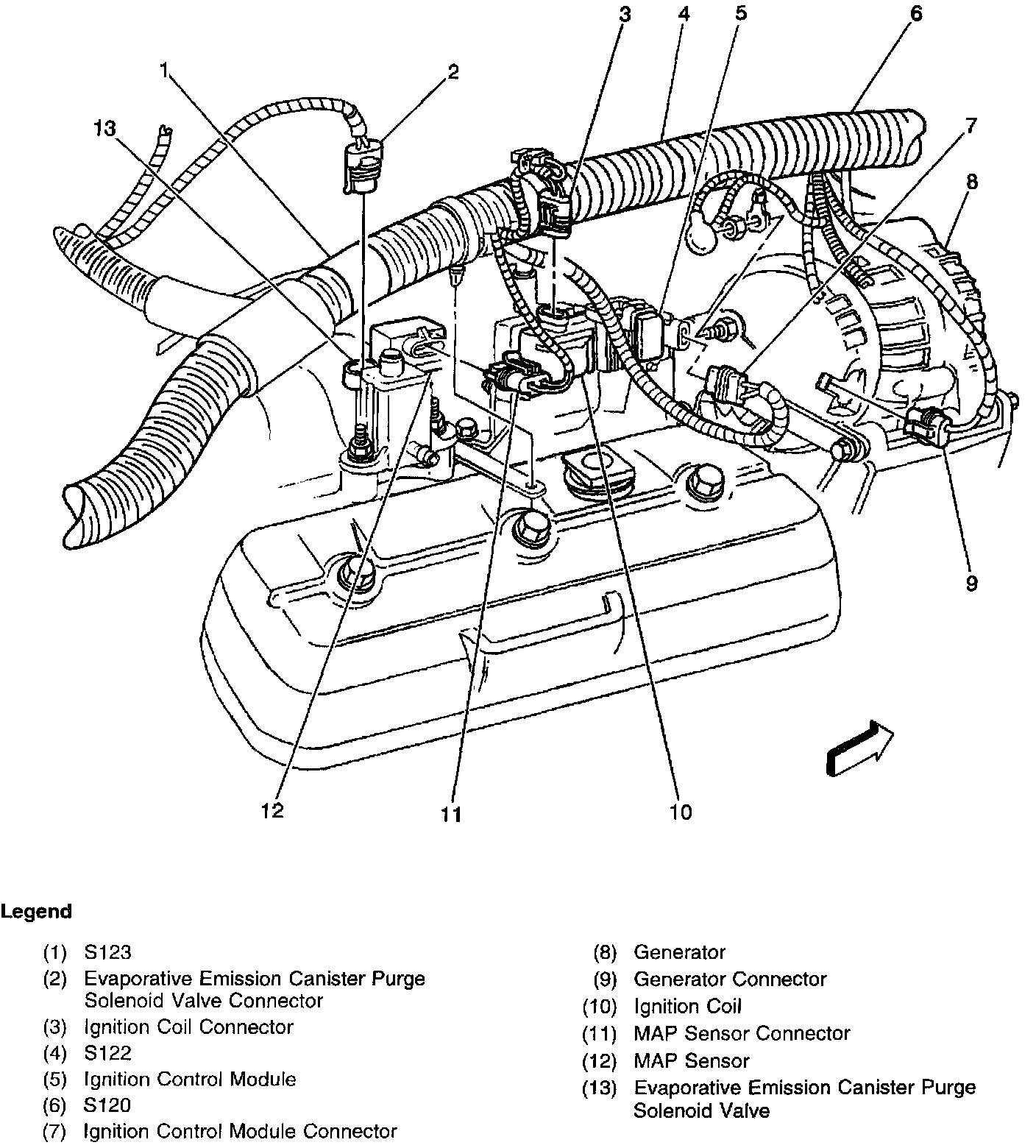 1
2
3
4
5
6
7
8
13
9
12
11
10

Legend

(1) S123
(2) Evaporative Emission Canister Purge Solenoid Valve Connector
(3) Ignition Coil Connector
(4) S122
(5) Ignition Control Module
(6) S120
(7) Ignition Control Module Connector

(8) Generator
(9) Generator Connector
(10) Ignition Coil
(11) MAP Sensor Connector
(12) MAP Sensor
(13) Evaporative Emission Canister Purge Solenoid Valve