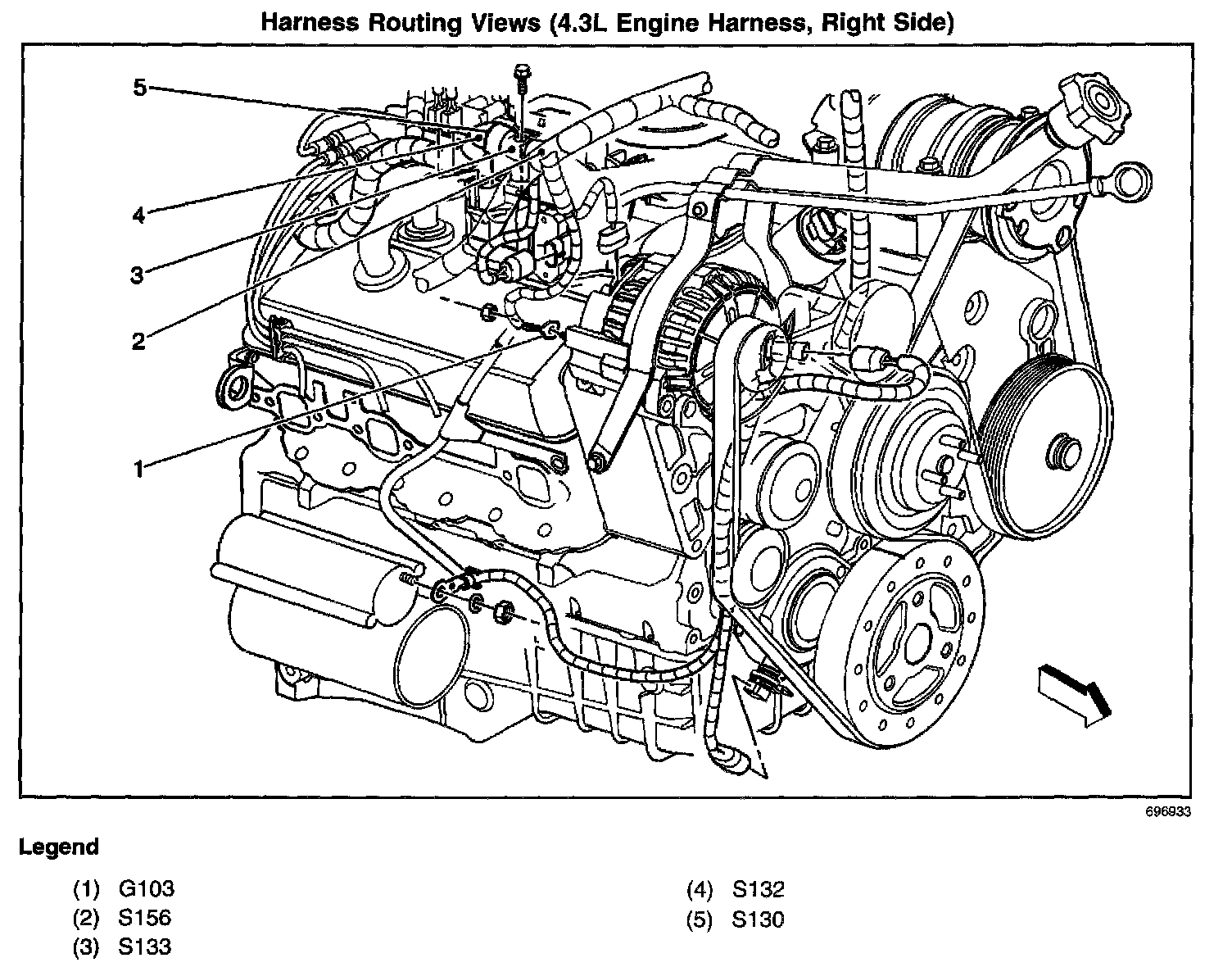 Harness Routing Views (4.3L Engine Harness, Right Side)

5

4

3

2

1

696933

Legend

(1) G103
(2) S156
(3) S133
(4) S132
(5) S130