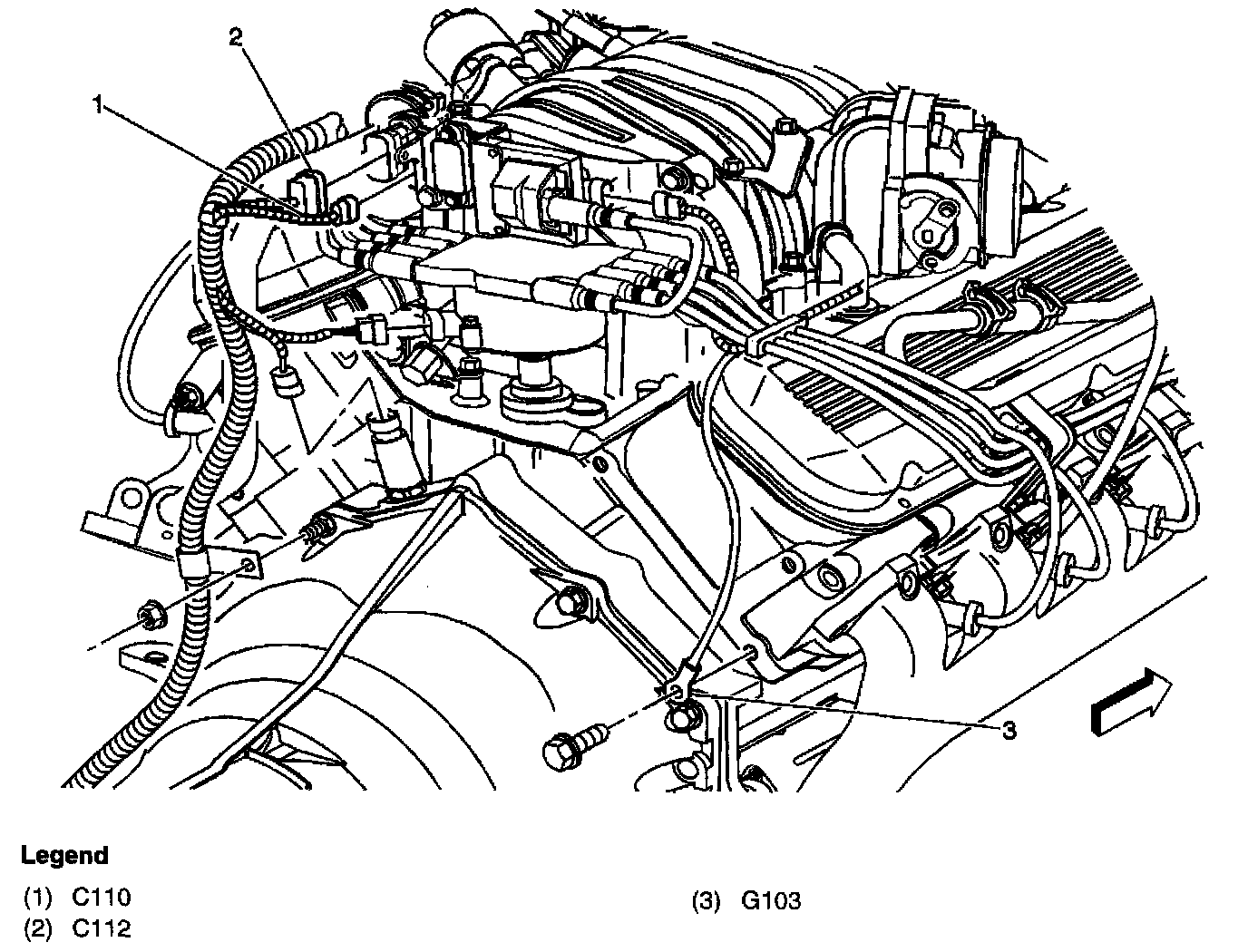 2

1

3

Legend

(1) C110

(2) C112

(3) G103