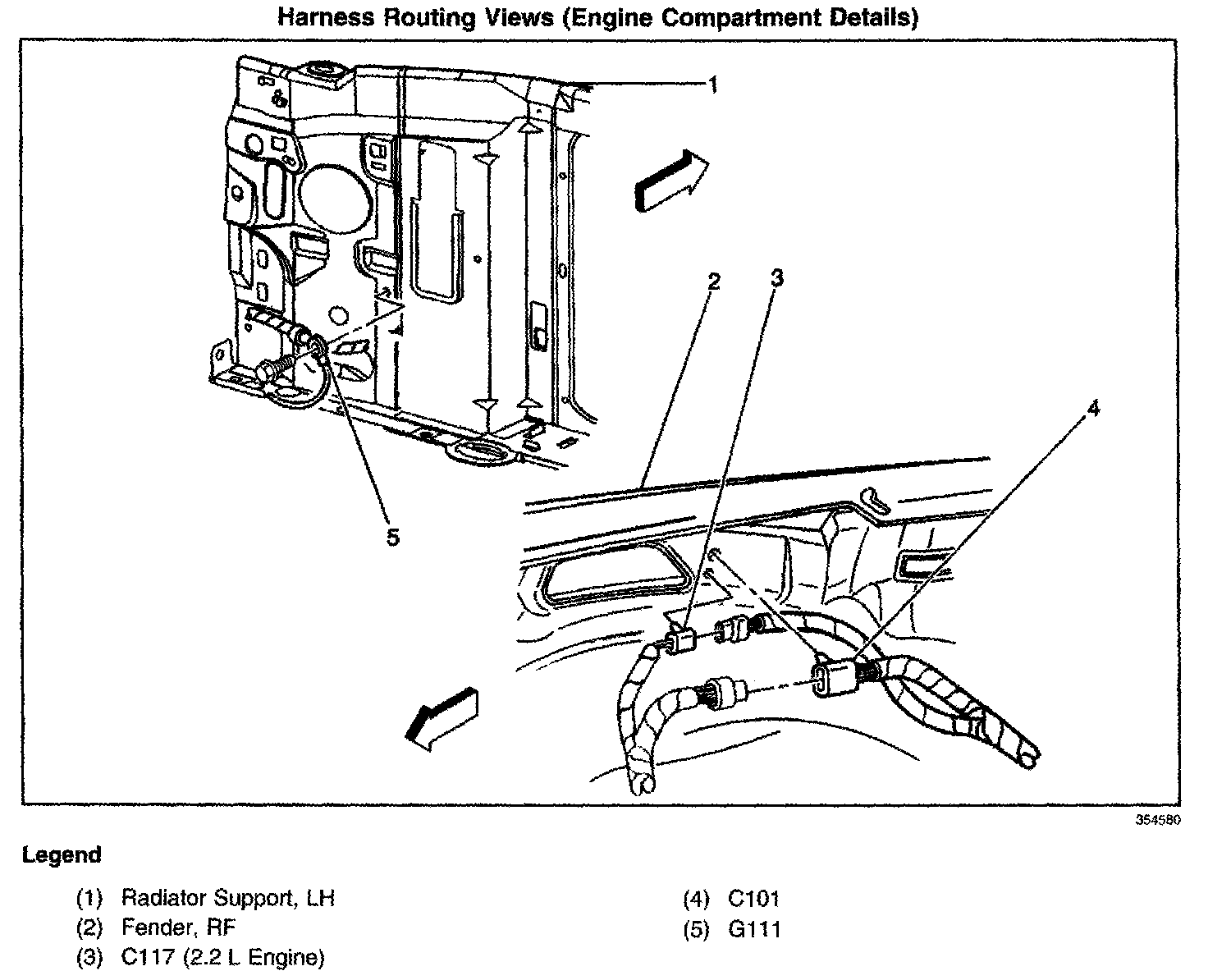 Harness Routing Views (Engine Compartment Details)

1

2

3

4

5

354580

Legend

(1) Radiator Support, LH
(2) Fender, RF
(3) C117 (2.2 L Engine)
(4) C101
(5) G111