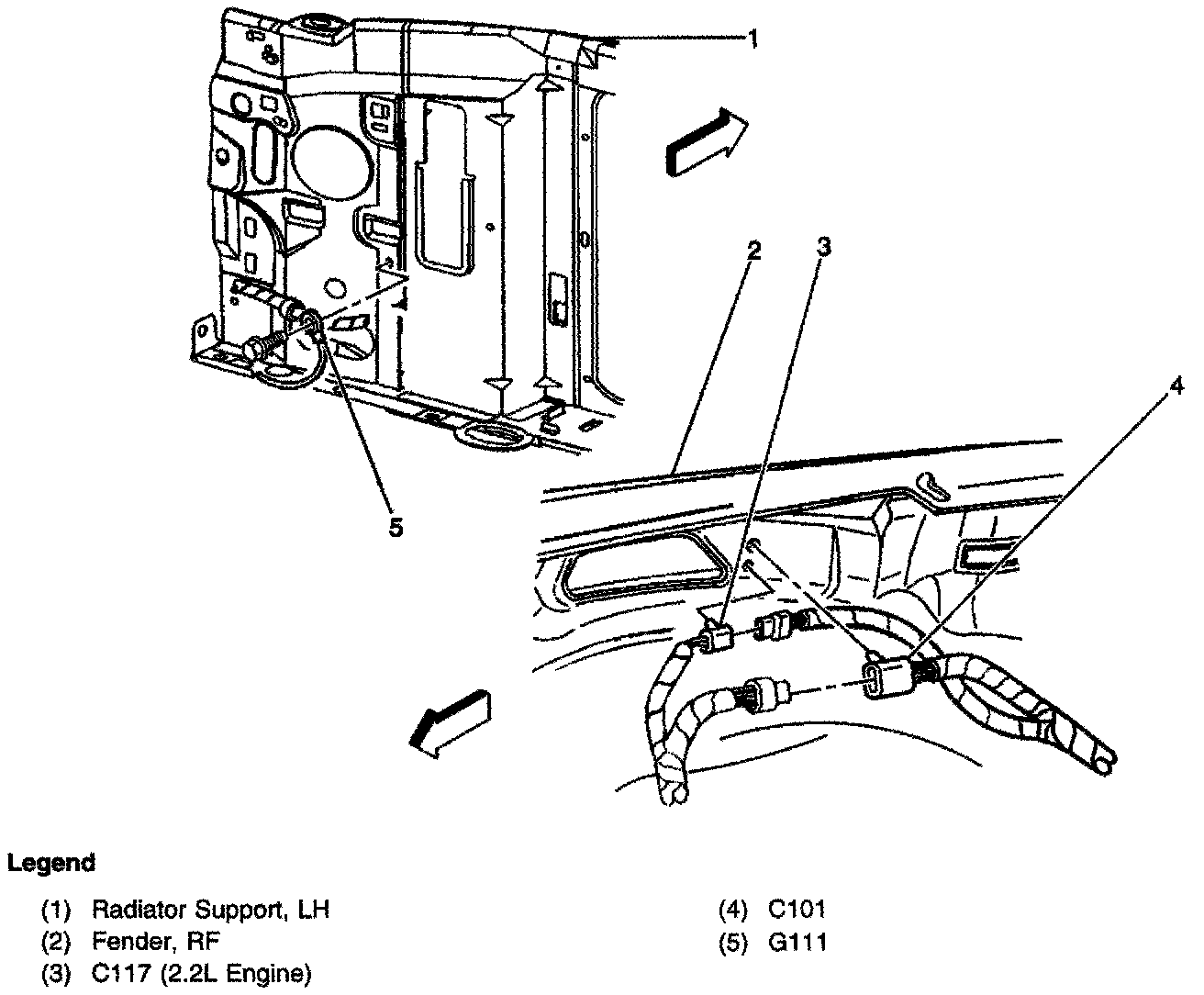 1

2

3

4

5

Legend

(1) Radiator Support, LH
(2) Fender, RF
(3) C117 (2.2L Engine)

(4) C101
(5) G111