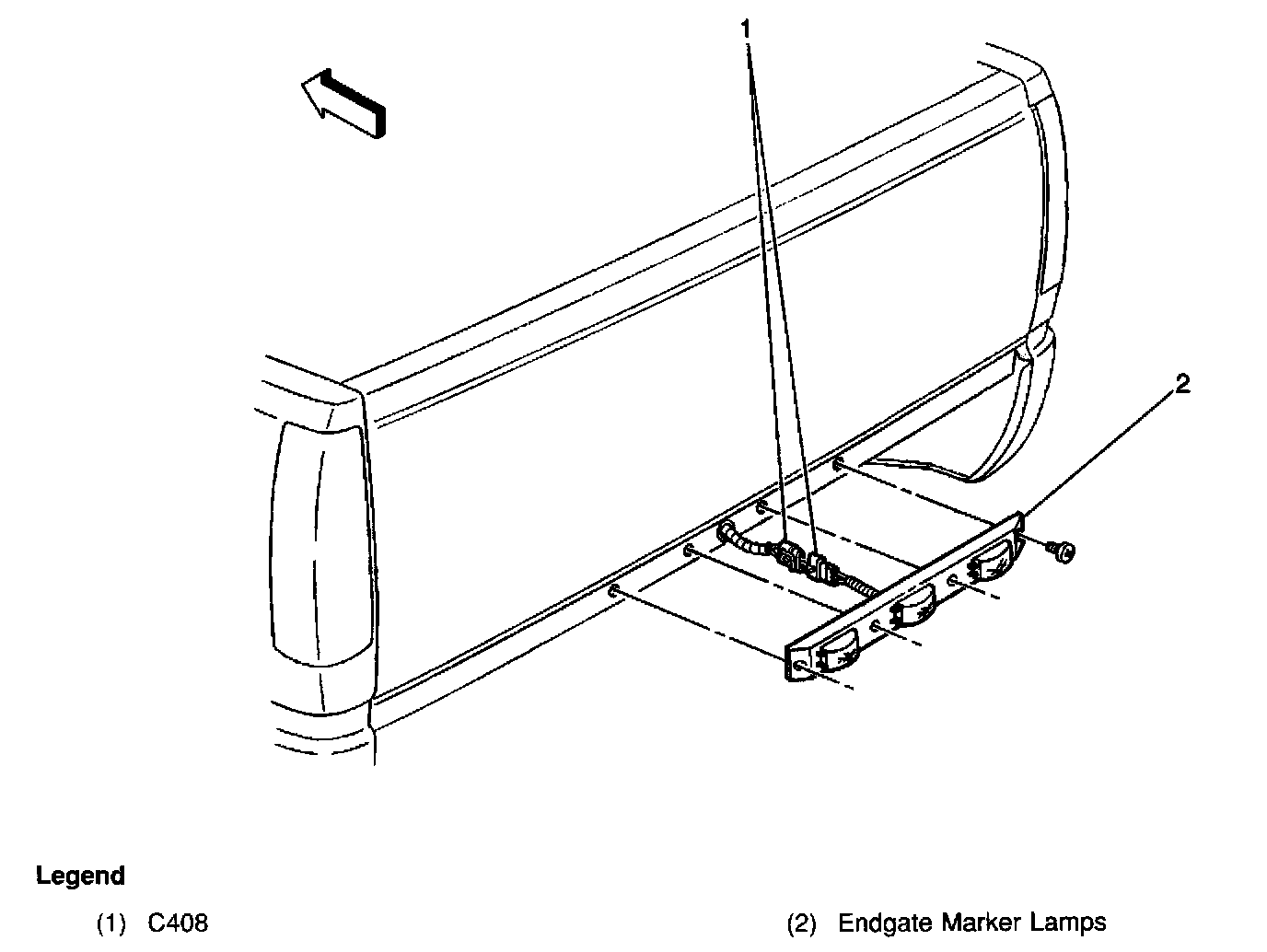 1

2

Legend

(1) C408

(2) Endgate Marker Lamps