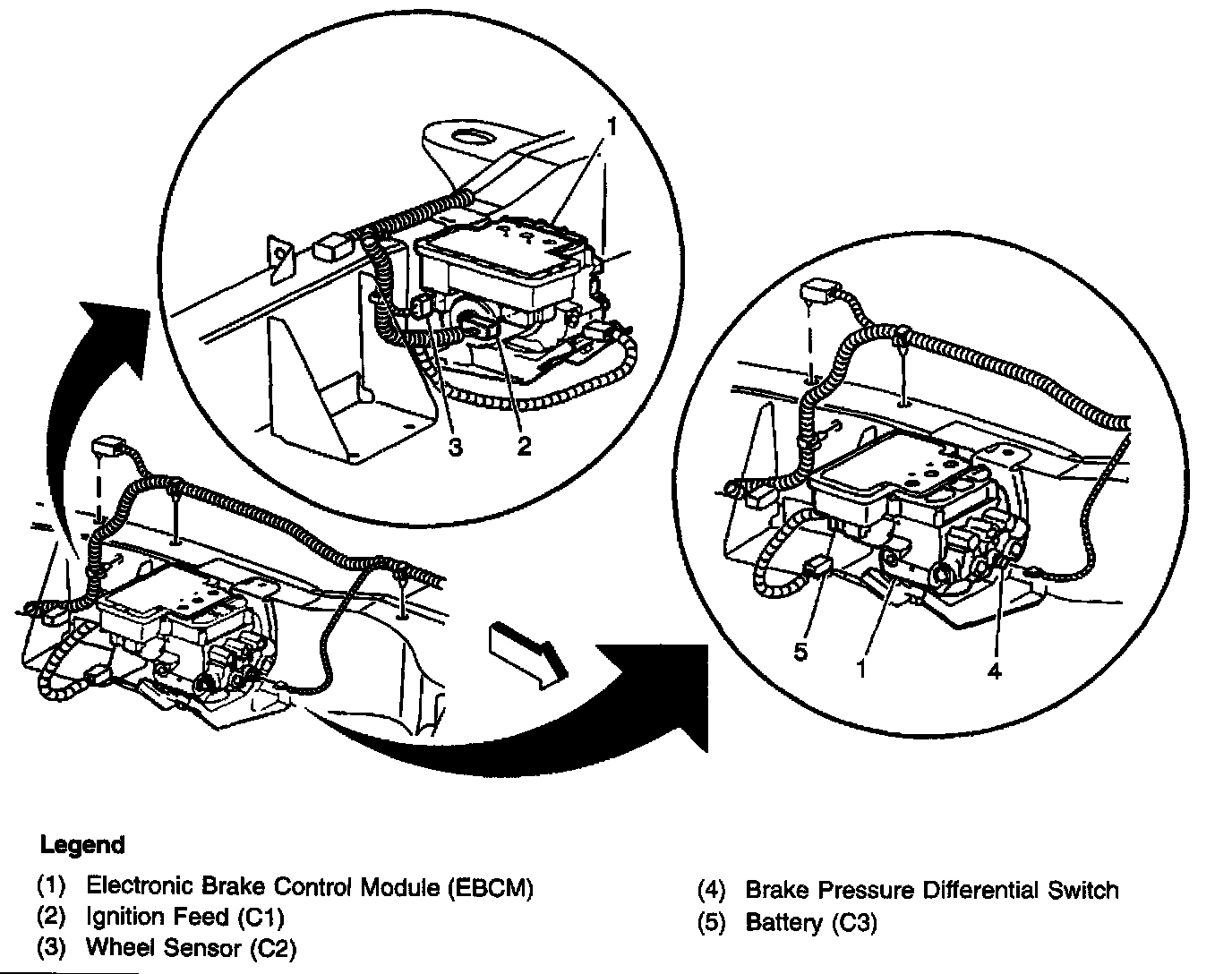 1

3

2

5

1

4

Legend

(1) Electronic Brake Control Module (EBCM)
(2) Ignition Feed (C1)
(3) Wheel Sensor (C2)

(4) Brake Pressure Differential Switch
(5) Battery (C3)