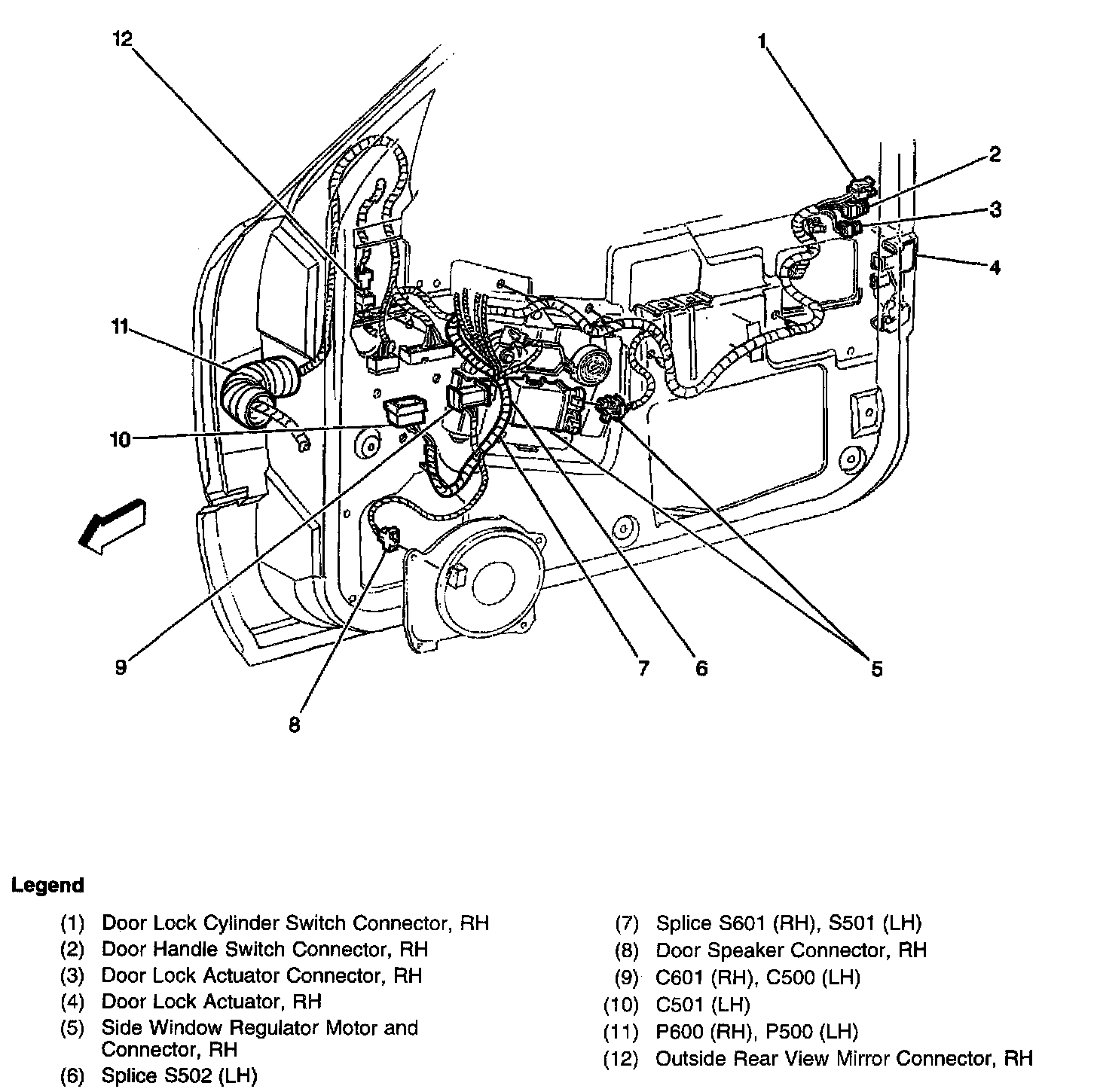 12

1

2

3

4

11

10

9

8

7

6

5

Legend

(1) Door Lock Cylinder Switch Connector, RH
(2) Door Handle Switch Connector, RH
(3) Door Lock Actuator Connector, RH
(4) Door Lock Actuator, RH
(5) Side Window Regulator Motor and Connector, RH
(6) Splice S502 (LH)

(7) Splice S601 (RH), S501 (LH)
(8) Door Speaker Connector, RH
(9) C601 (RH), C500 (LH)
(10) C501 (LH)
(11) P600 (RH), P500 (LH)
(12) Outside Rear View Mirror Connector, RH