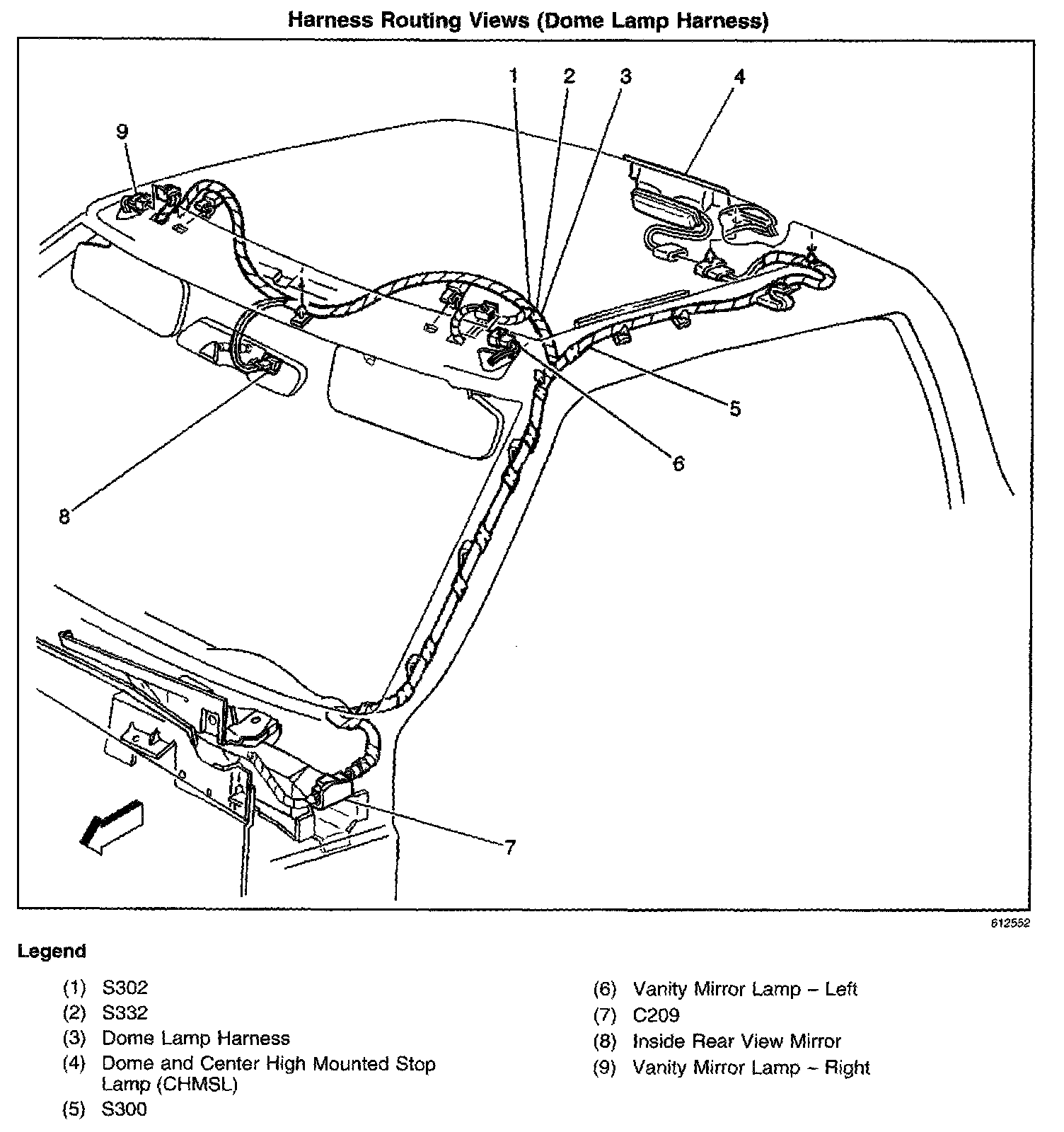 Harness Routing Views (Dome Lamp Harness)

1 2 3 4

9

5

6

8

7

612552

Legend

(1) S302
(2) S332
(3) Dome Lamp Harness
(4) Dome and Center High Mounted Stop Lamp (CHMSL)
(5) S300

(6) Vanity Mirror Lamp – Left
(7) C209
(8) Inside Rear View Mirror
(9) Vanity Mirror Lamp – Right