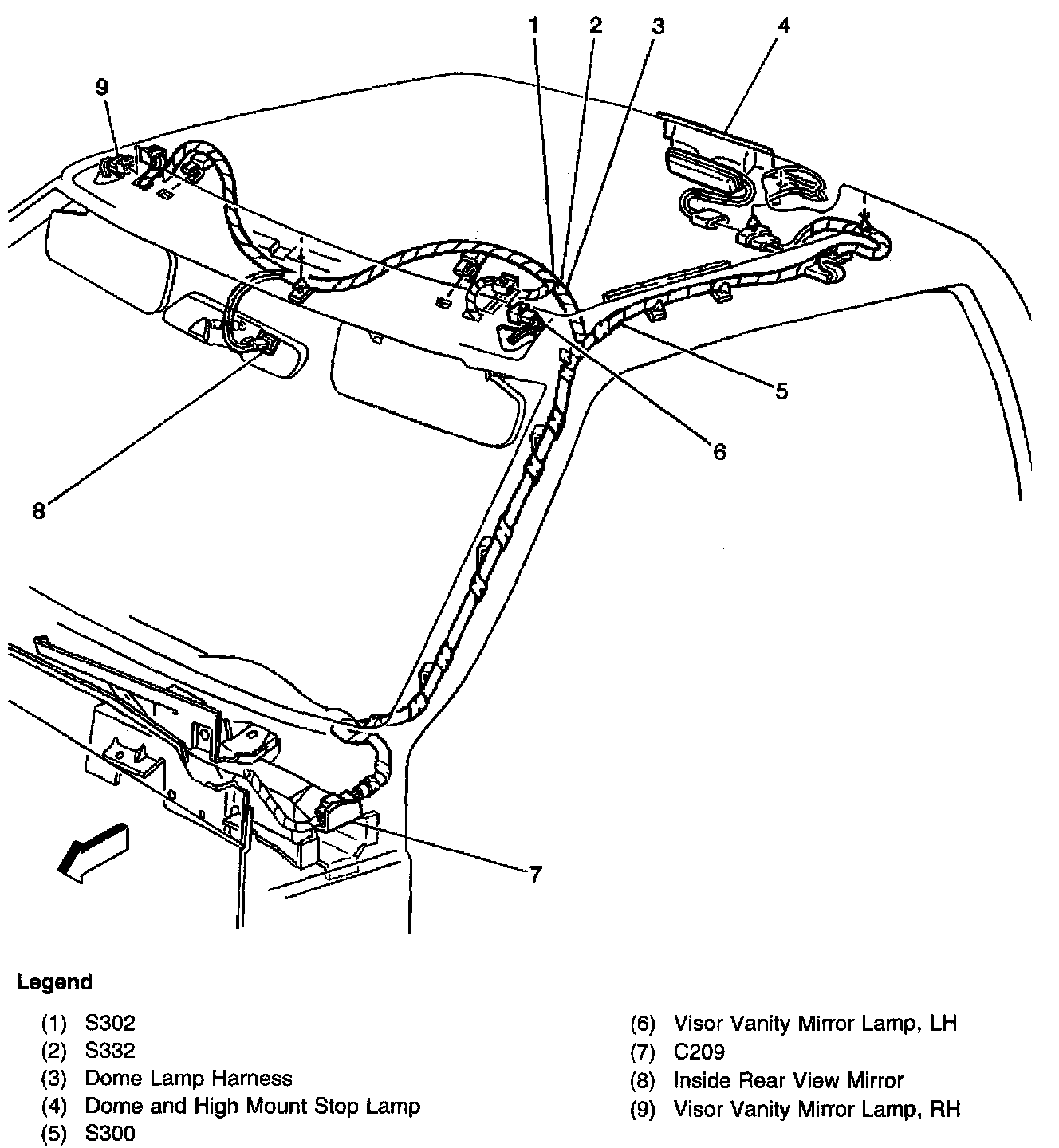 1 2 3 4

9

5

6

8

7

Legend

(1) S302
(2) S332
(3) Dome Lamp Harness
(4) Dome and High Mount Stop Lamp
(5) S300

(6) Visor Vanity Mirror Lamp, LH
(7) C209
(8) Inside Rear View Mirror
(9) Visor Vanity Mirror Lamp, RH