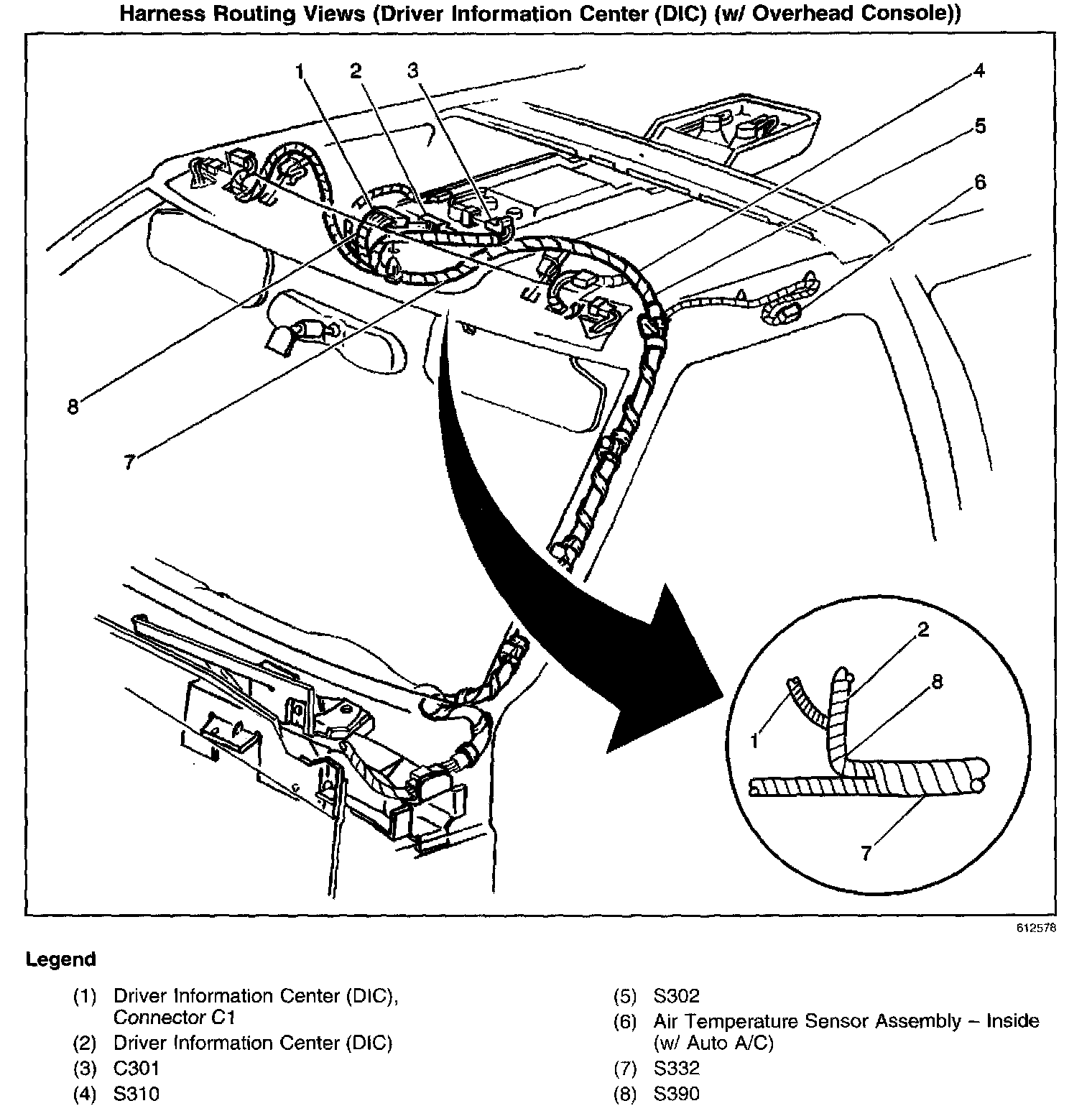 Harness Routing Views (Driver Information Center (DIC) (w/ Overhead Console))

1
2
3
4
5
6
8
7

2
8
1
7

612578

Legend

(1) Driver Information Center (DIC), Connector C1
(2) Driver Information Center (DIC)
(3) C301
(4) S310

(5) S302
(6) Air Temperature Sensor Assembly – Inside (w/ Auto A/C)
(7) S332
(8) S390