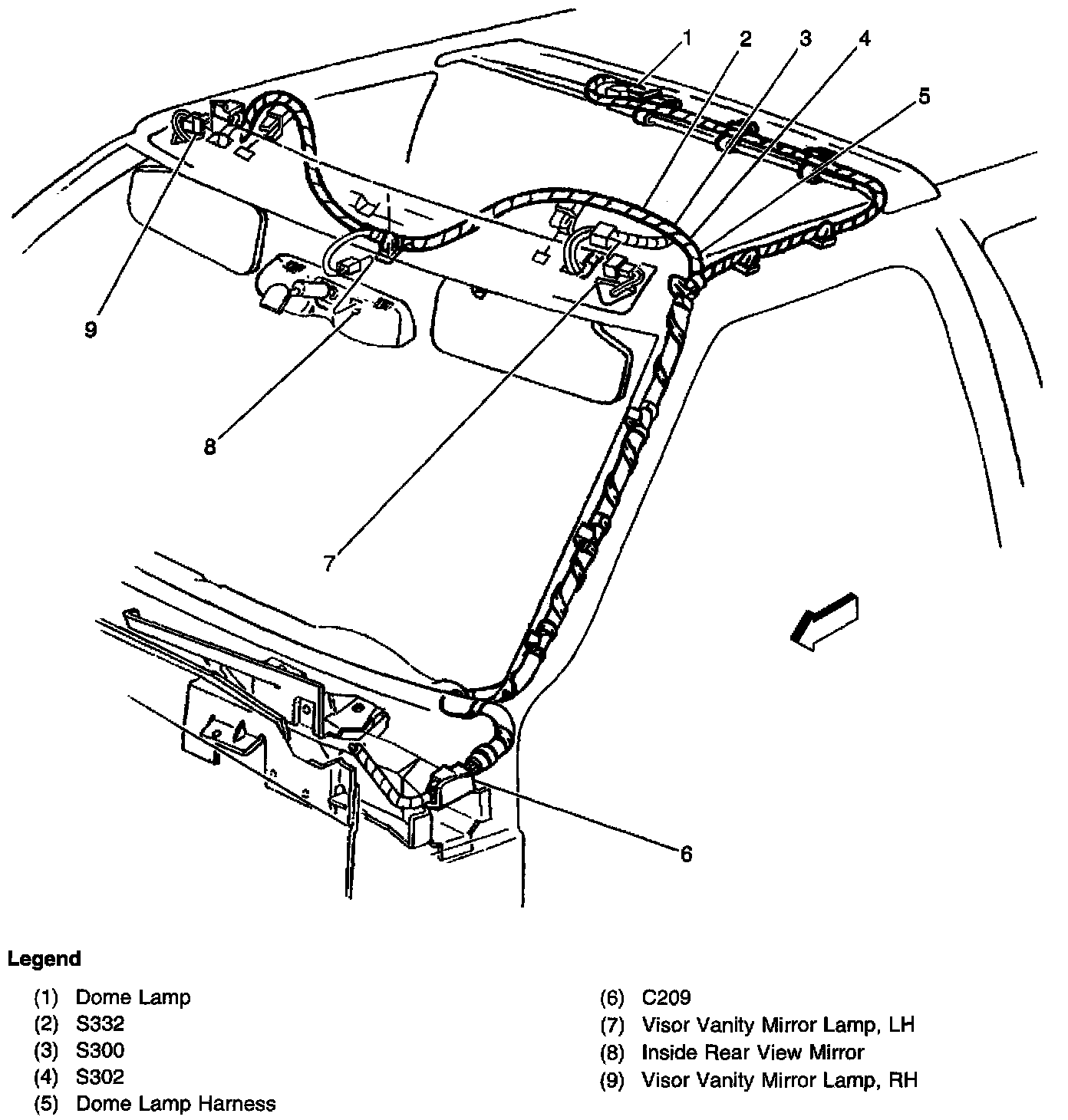 1
2
3
4
5
9
8
7
6

Legend

(1) Dome Lamp
(2) S332
(3) S300
(4) S302
(5) Dome Lamp Harness

(6) C209
(7) Visor Vanity Mirror Lamp, LH
(8) Inside Rear View Mirror
(9) Visor Vanity Mirror Lamp, RH