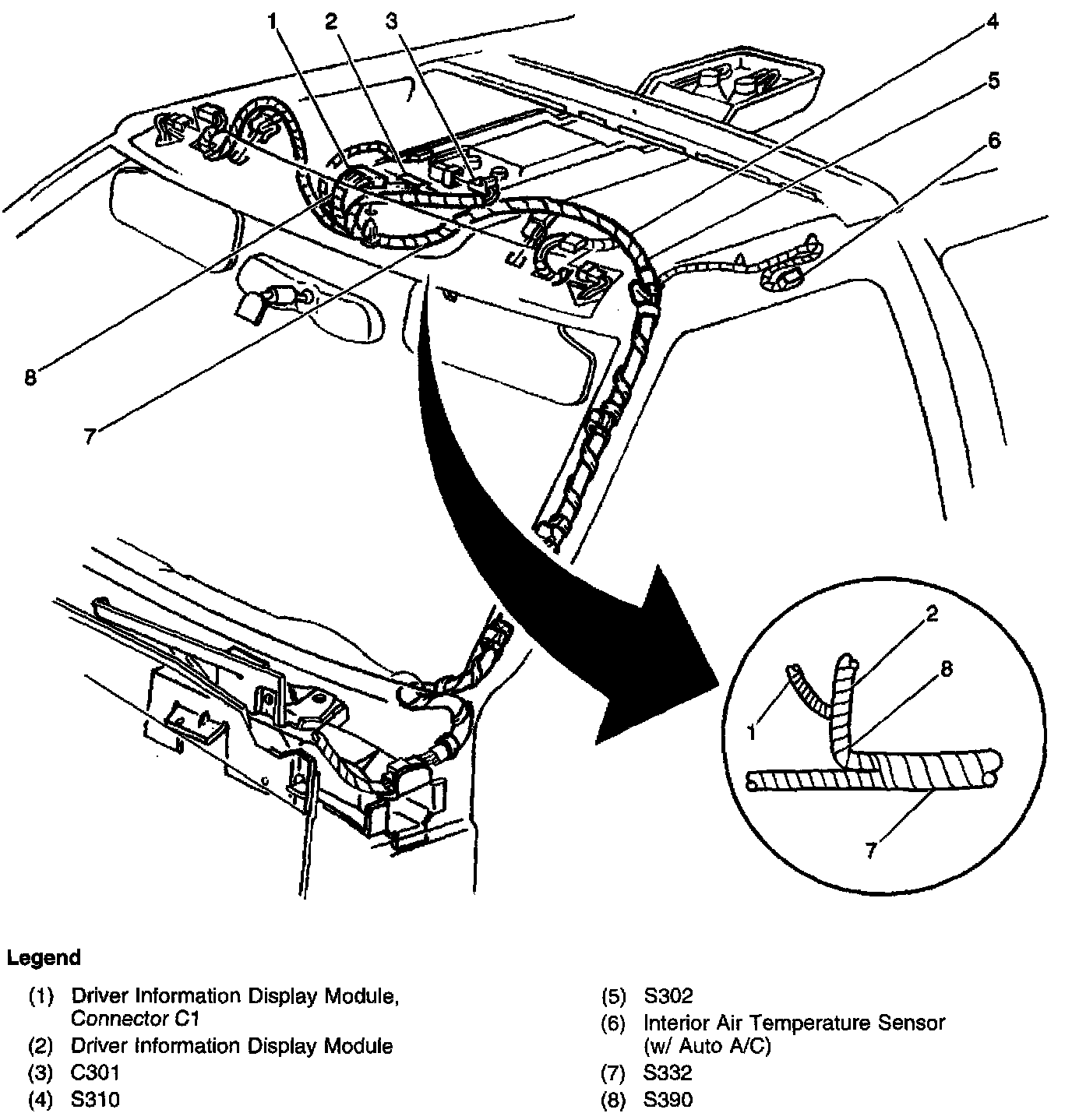 1 2 3 4 5 6 8 7

2 8 1 7

Legend

(1) Driver Information Display Module, Connector C1
(2) Driver Information Display Module
(3) C301
(4) S310

(5) S302
(6) Interior Air Temperature Sensor (w/ Auto A/C)
(7) S332
(8) S390