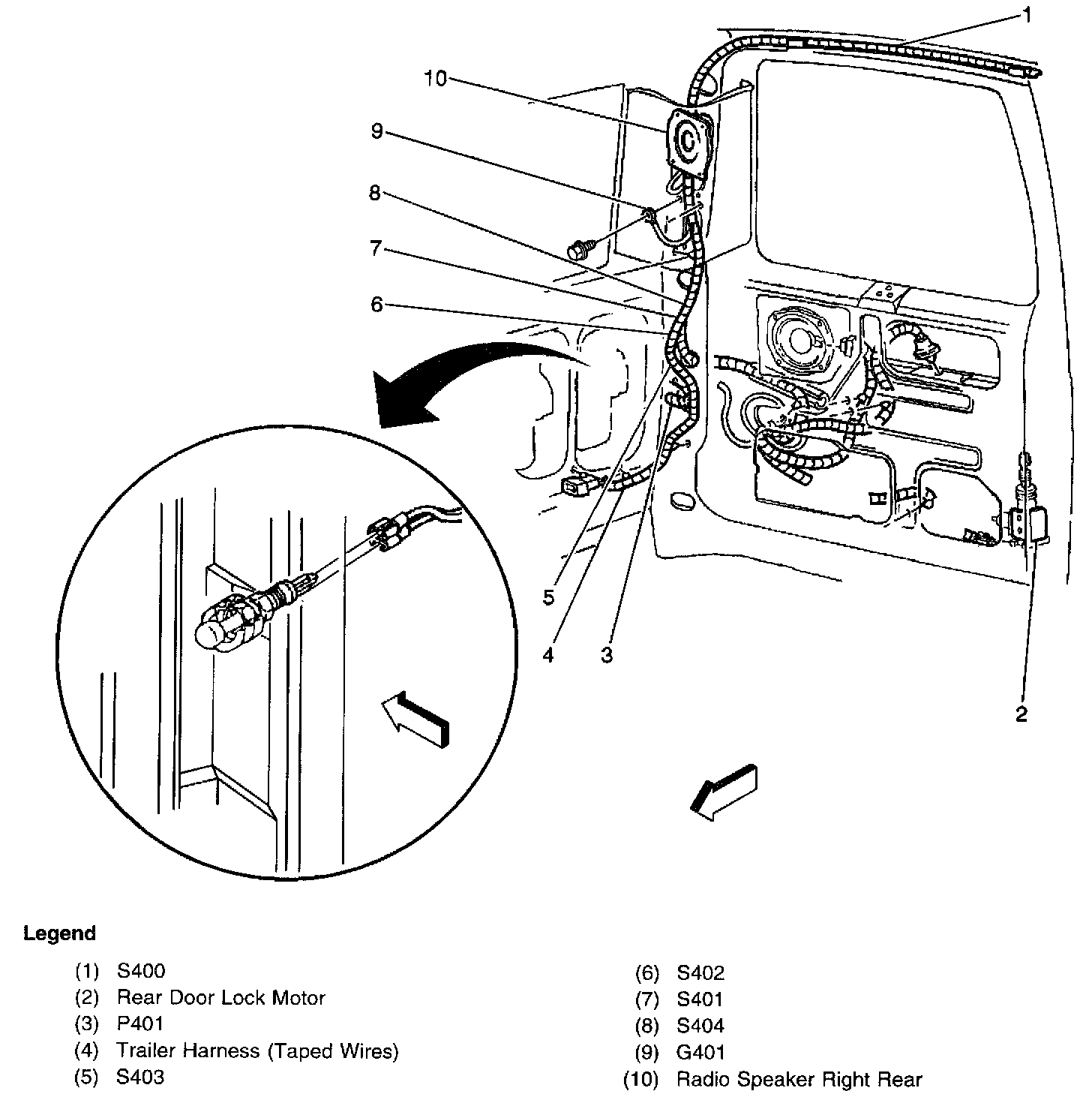 1
10
9
8
7
6
5
4
3
2

Legend

(1) S400
(2) Rear Door Lock Motor
(3) P401
(4) Trailer Harness (Taped Wires)
(5) S403

(6) S402
(7) S401
(8) S404
(9) G401
(10) Radio Speaker Right Rear