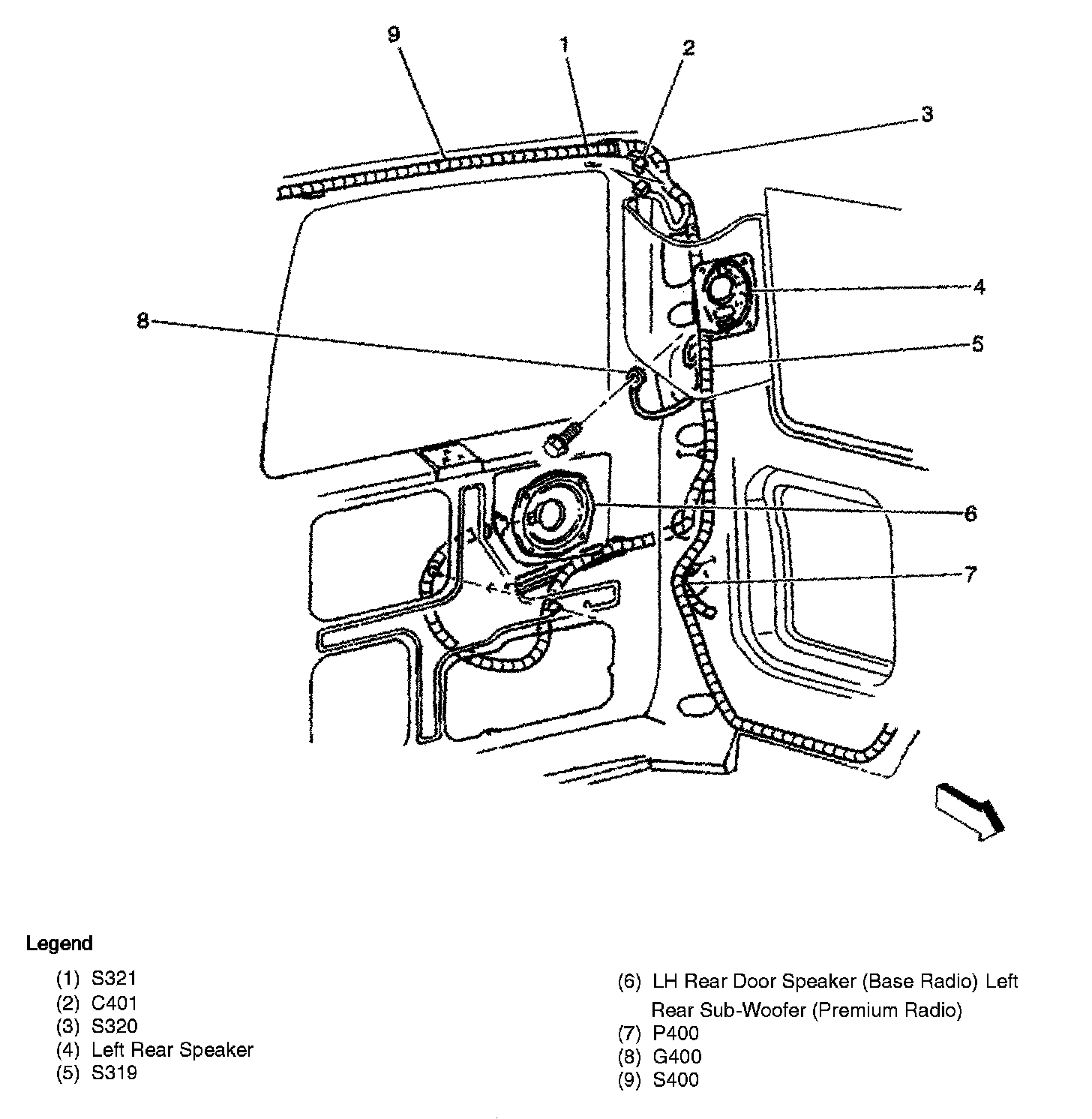 9
1
2
3
4
8
5
6
7

Legend

(1) S321
(2) C401
(3) S320
(4) Left Rear Speaker
(5) S319

(6) LH Rear Door Speaker (Base Radio) Left Rear Sub-Woofer (Premium Radio)
(7) P400
(8) G400
(9) S400