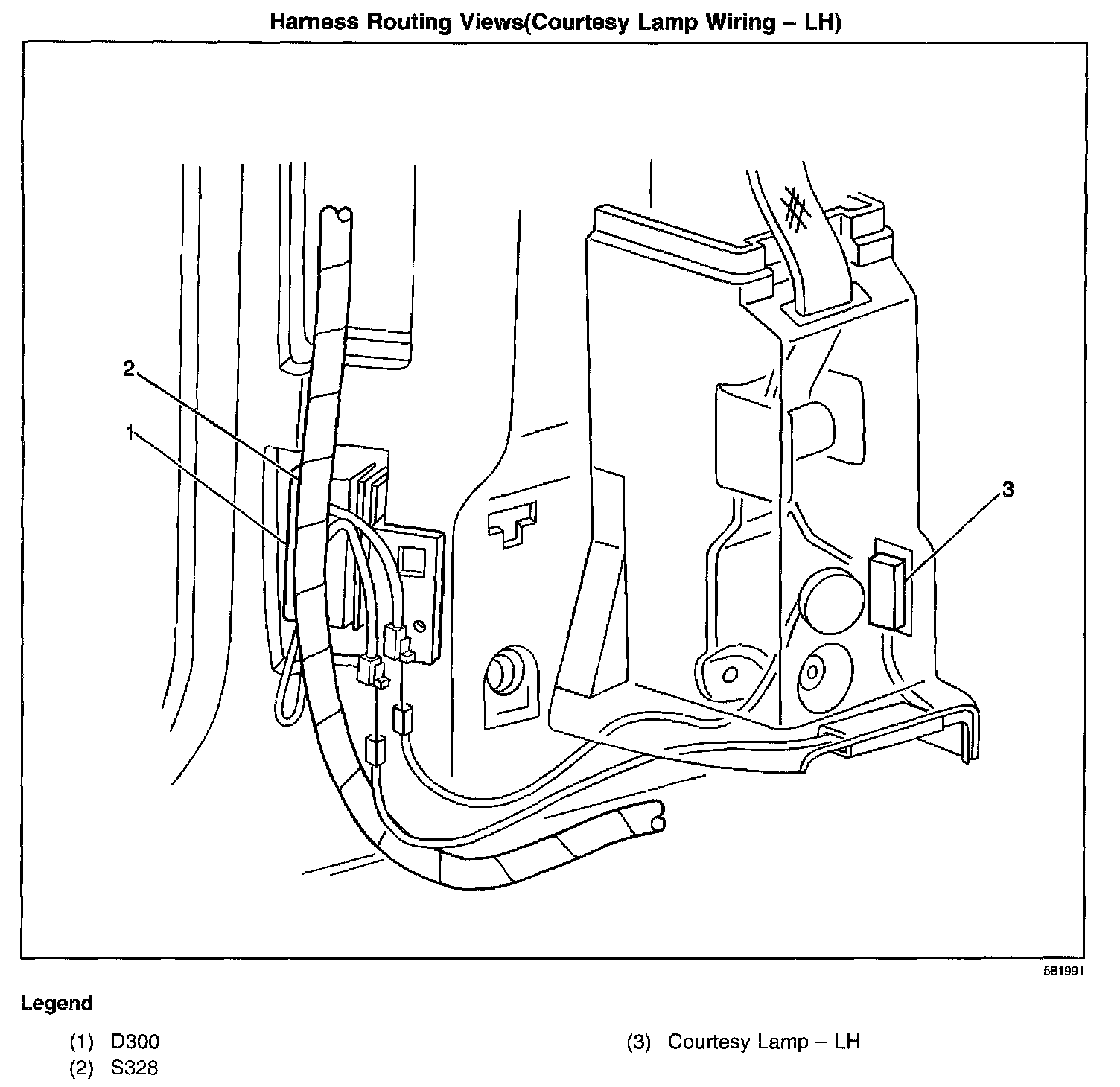 Harness Routing Views(Courtesy Lamp Wiring – LH)

2

1

3

581991

Legend

(1) D300

(2) S328

(3) Courtesy Lamp – LH