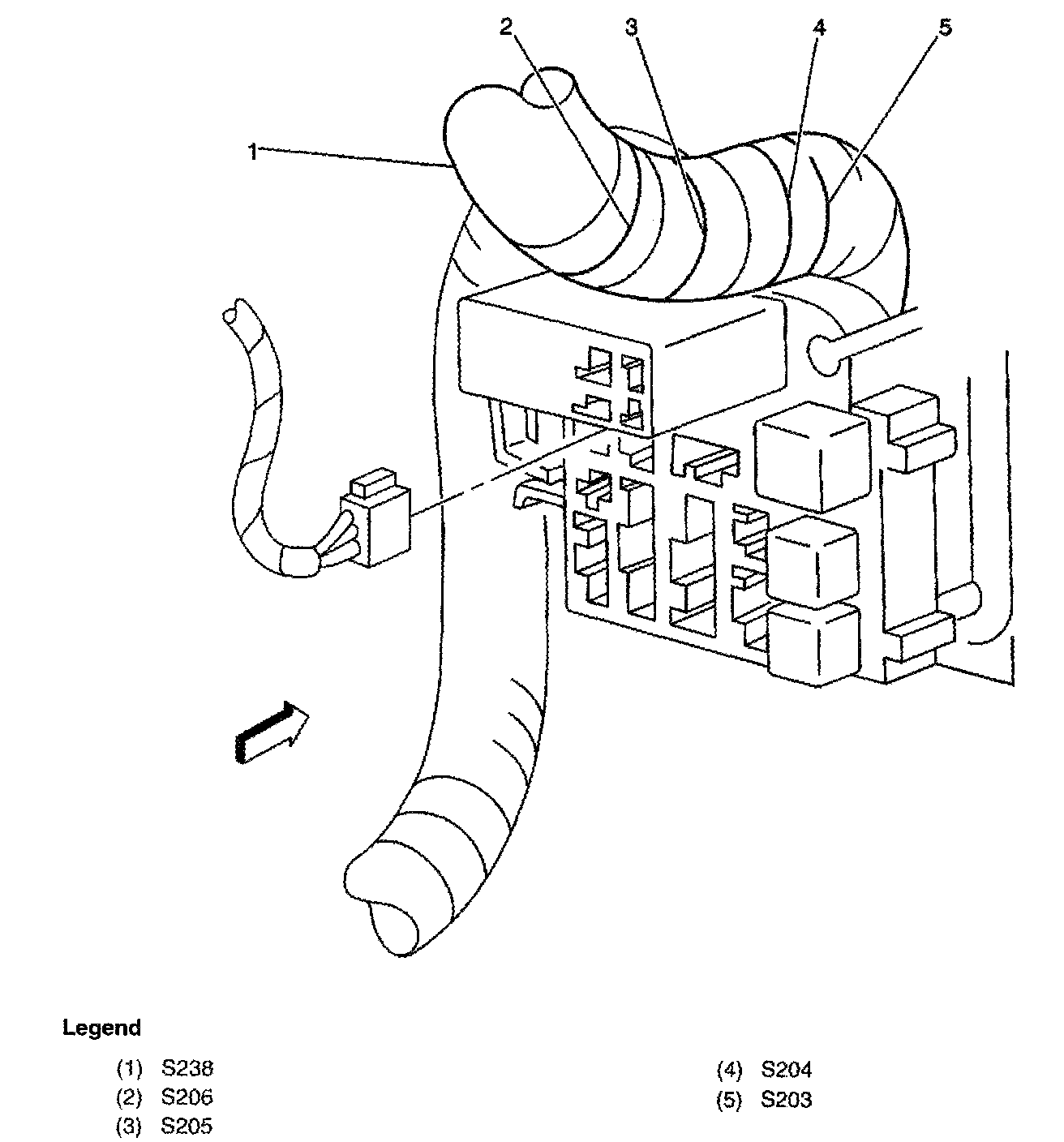 2 3 4 5

1

Legend

(1) S238
(2) S206
(3) S205

(4) S204
(5) S203