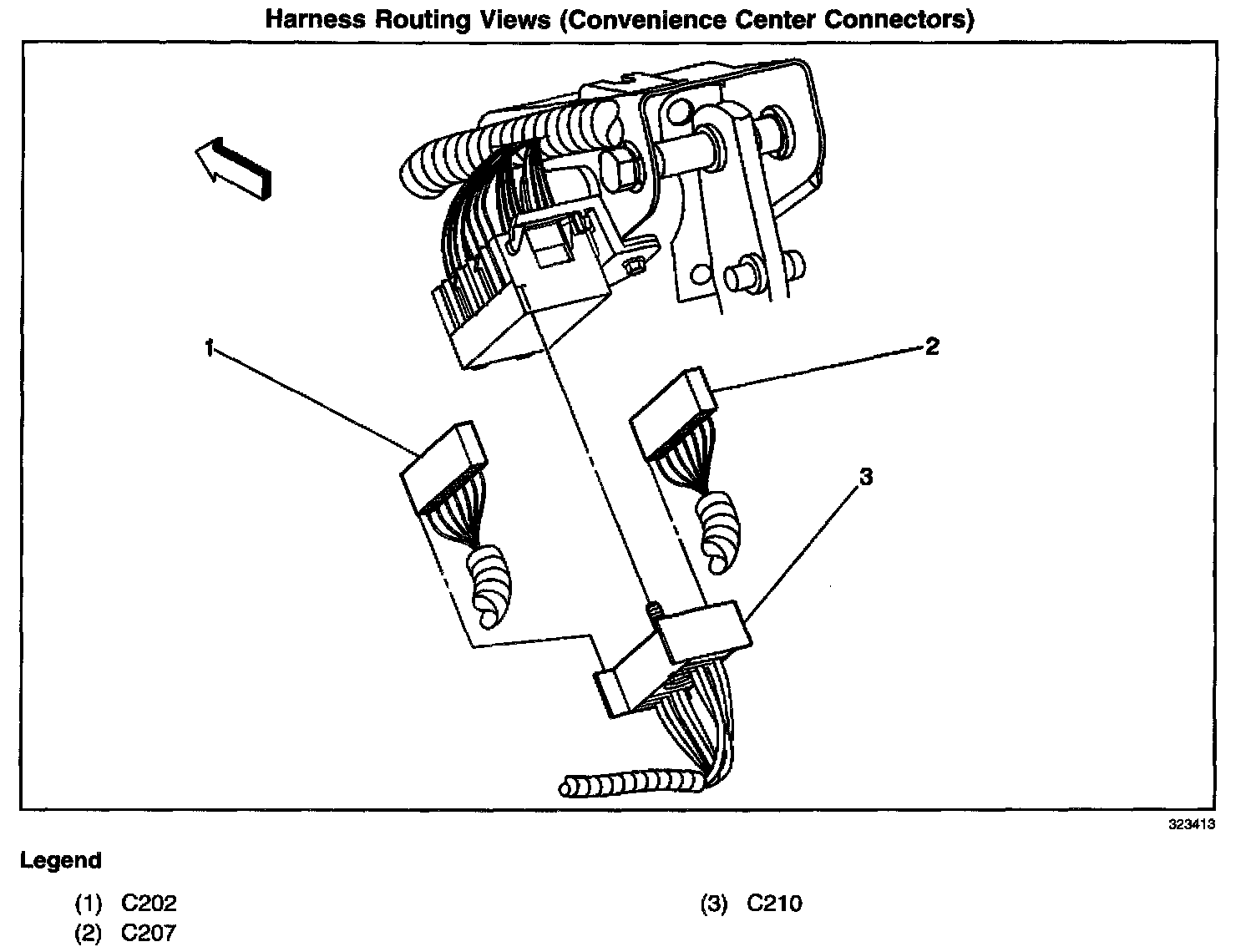 Harness Routing Views (Convenience Center Connectors)

1

2

3

323413

Legend

(1) C202

(2) C207

(3) C210