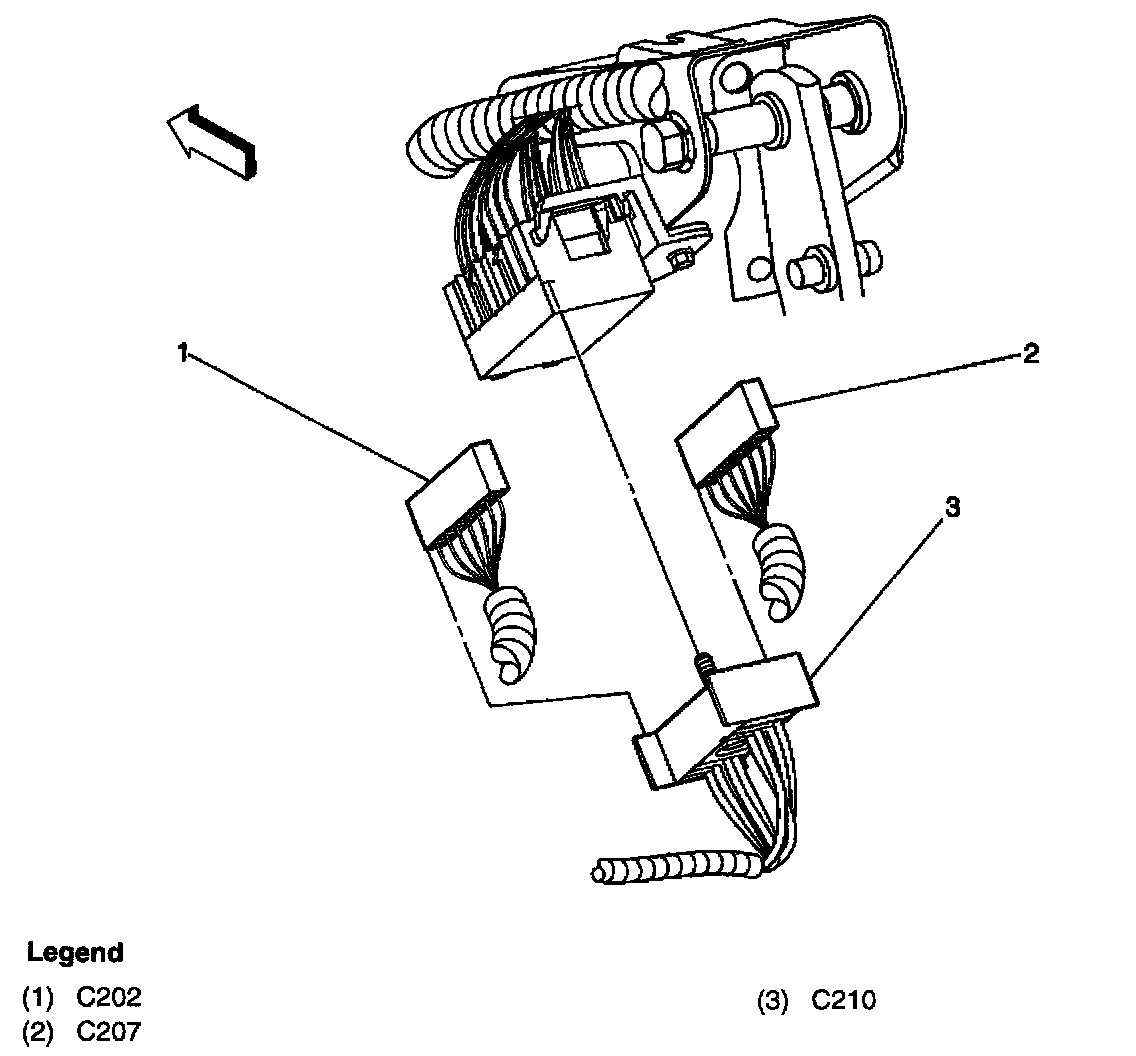 1

2

3

Legend

(1) C202
(2) C207

(3) C210