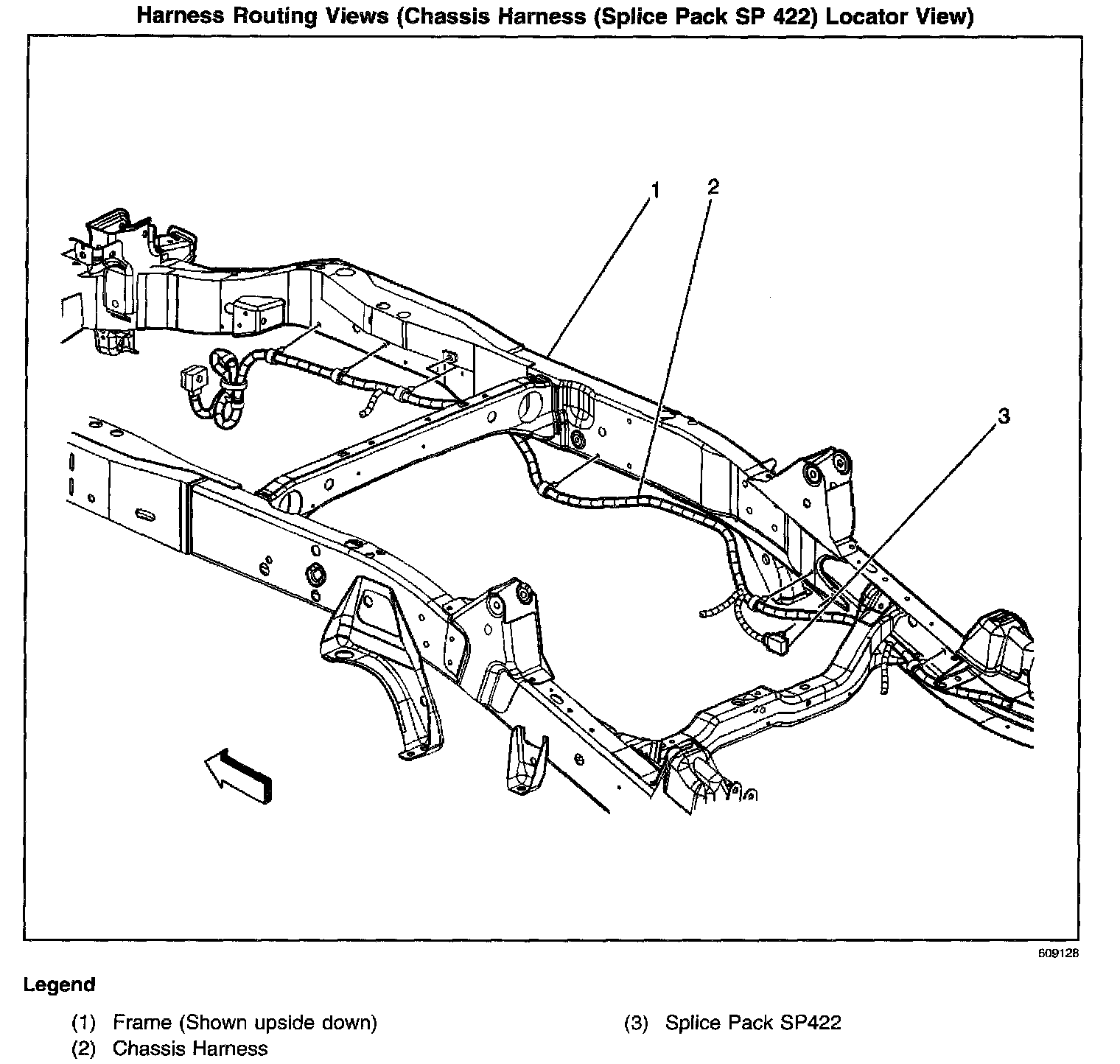 Harness Routing Views (Chassis Harness (Splice Pack SP 422) Locator View)

1
2
3

609128

Legend

(1) Frame (Shown upside down)
(2) Chassis Harness
(3) Splice Pack SP422