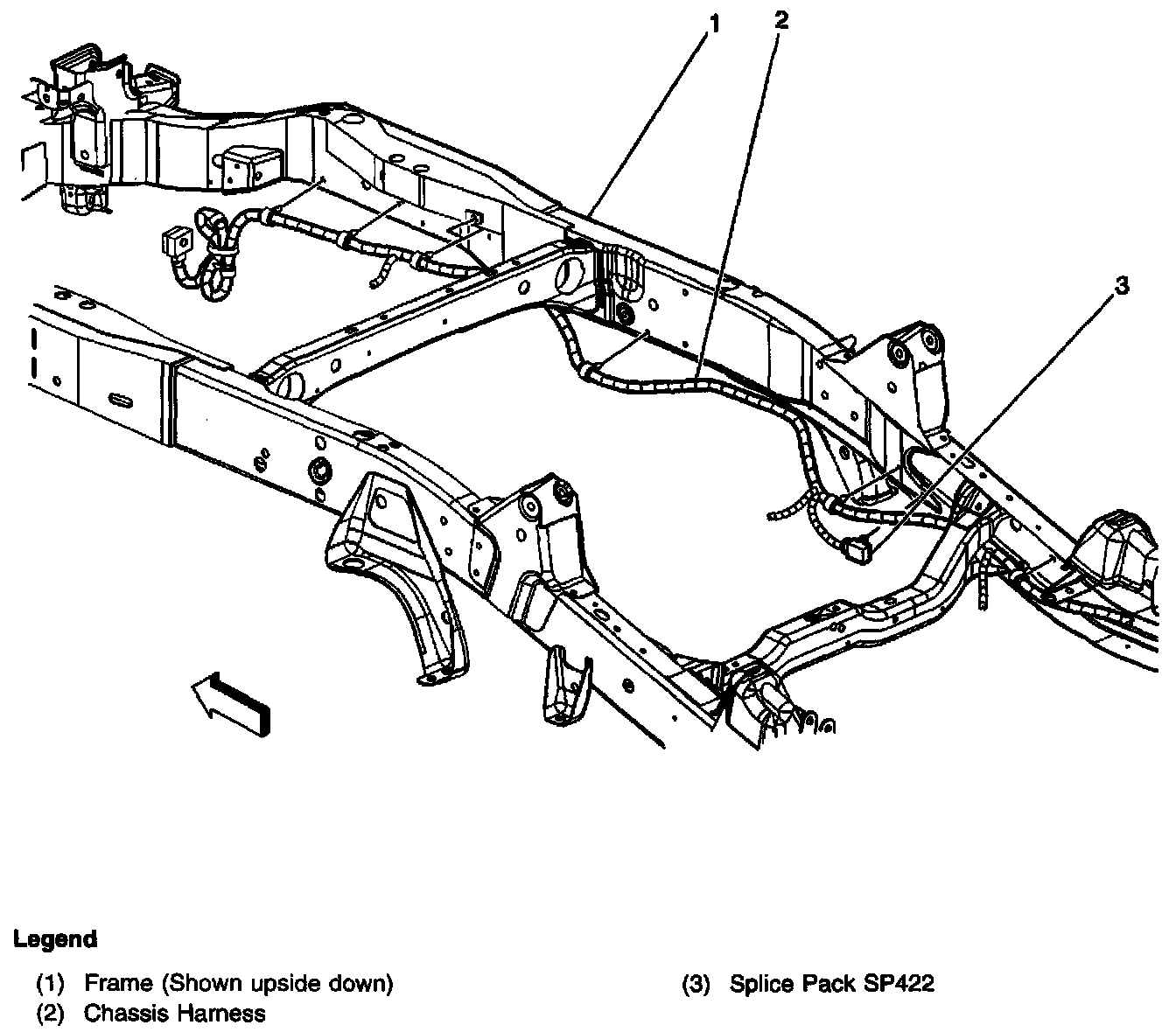 1

2

3

Legend

(1) Frame (Shown upside down)
(2) Chassis Harness

(3) Splice Pack SP422