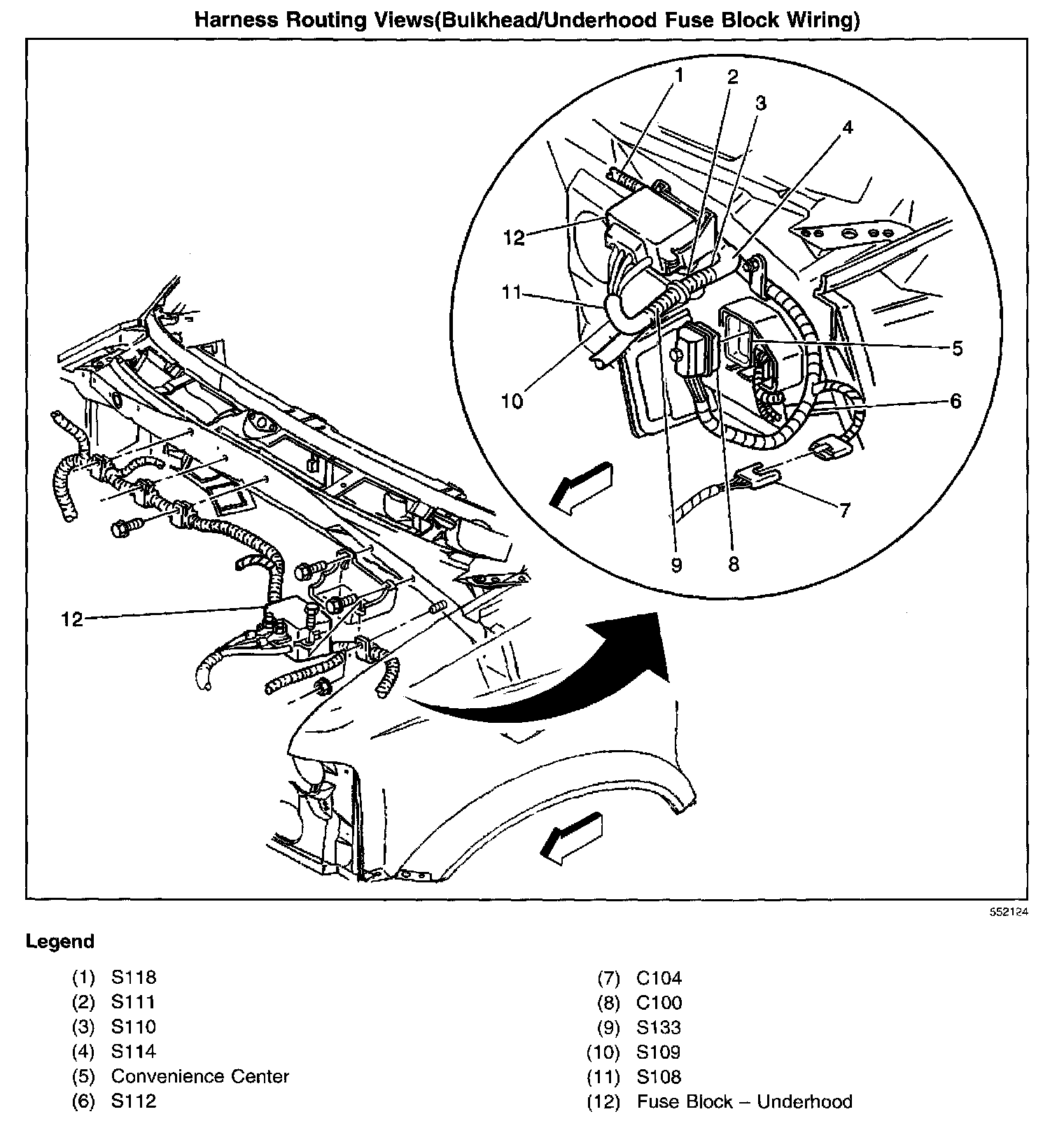 Harness Routing Views(Bulkhead/Underhood Fuse Block Wiring)

1
2
3
4
12
11
5
10
6
7
9
8
12

552124

Legend

(1) S118
(2) S111
(3) S110
(4) S114
(5) Convenience Center
(6) S112

(7) C104
(8) C100
(9) S133
(10) S109
(11) S108
(12) Fuse Block – Underhood