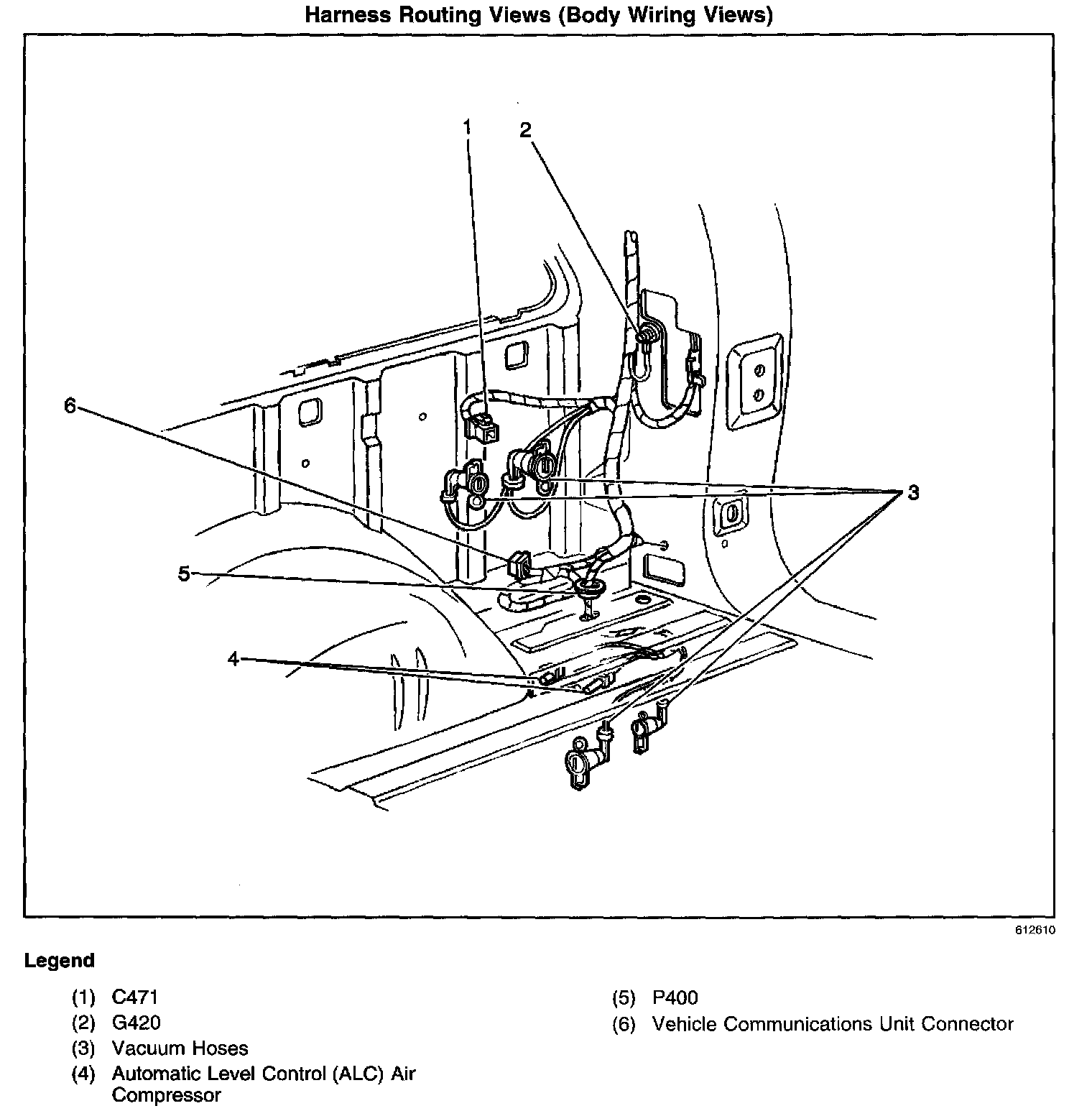 Harness Routing Views (Body Wiring Views)

1
2
6
3
5
4

612610

Legend

(1) C471
(2) G420
(3) Vacuum Hoses
(4) Automatic Level Control (ALC) Air Compressor

(5) P400
(6) Vehicle Communications Unit Connector