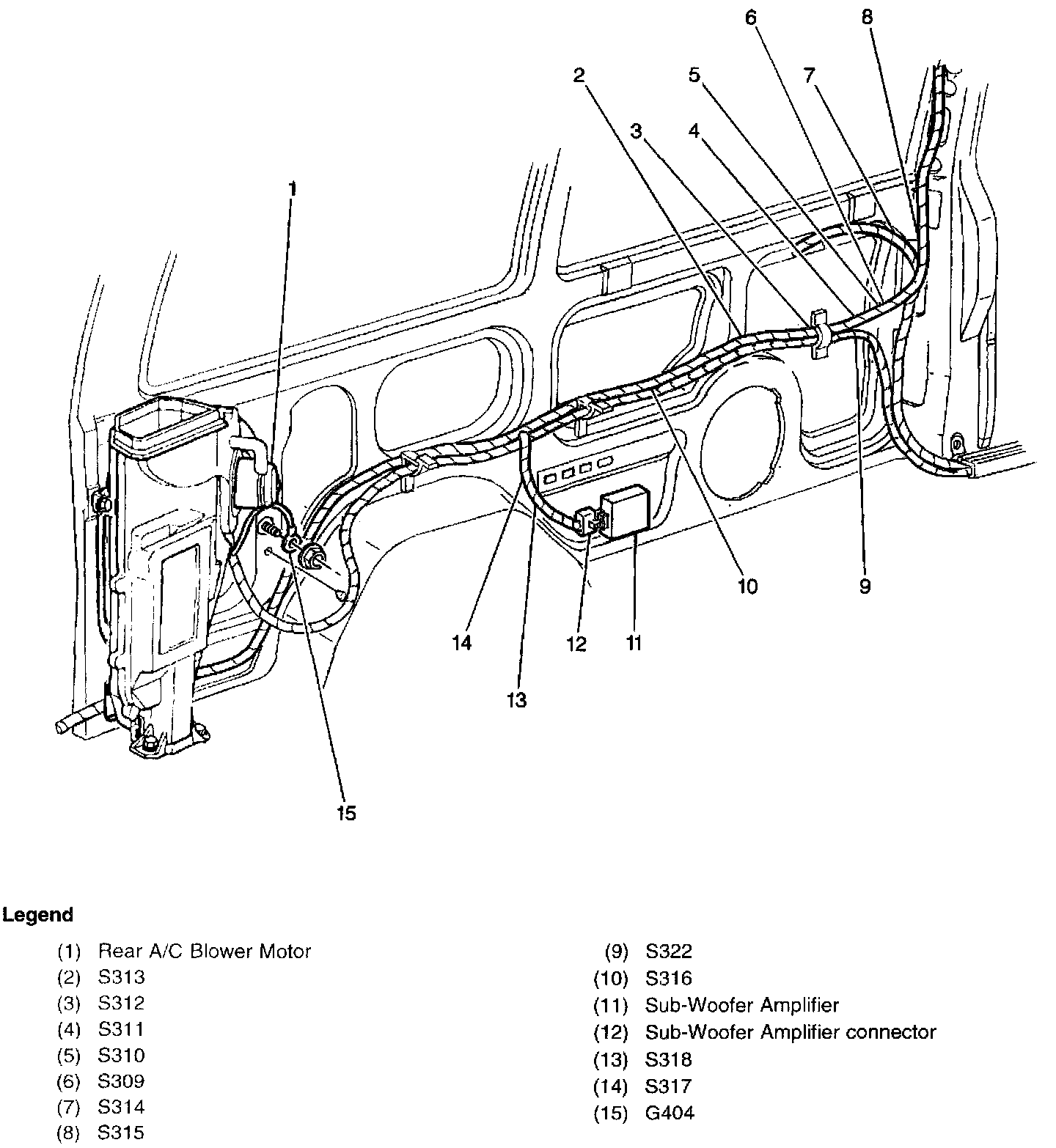 6 8
2 5 7
3 4
1
10 9
14 12 11
13
15

Legend

(1) Rear A/C Blower Motor
(2) S313
(3) S312
(4) S311
(5) S310
(6) S309
(7) S314
(8) S315

(9) S322
(10) S316
(11) Sub-Woofer Amplifier
(12) Sub-Woofer Amplifier connector
(13) S318
(14) S317
(15) G404