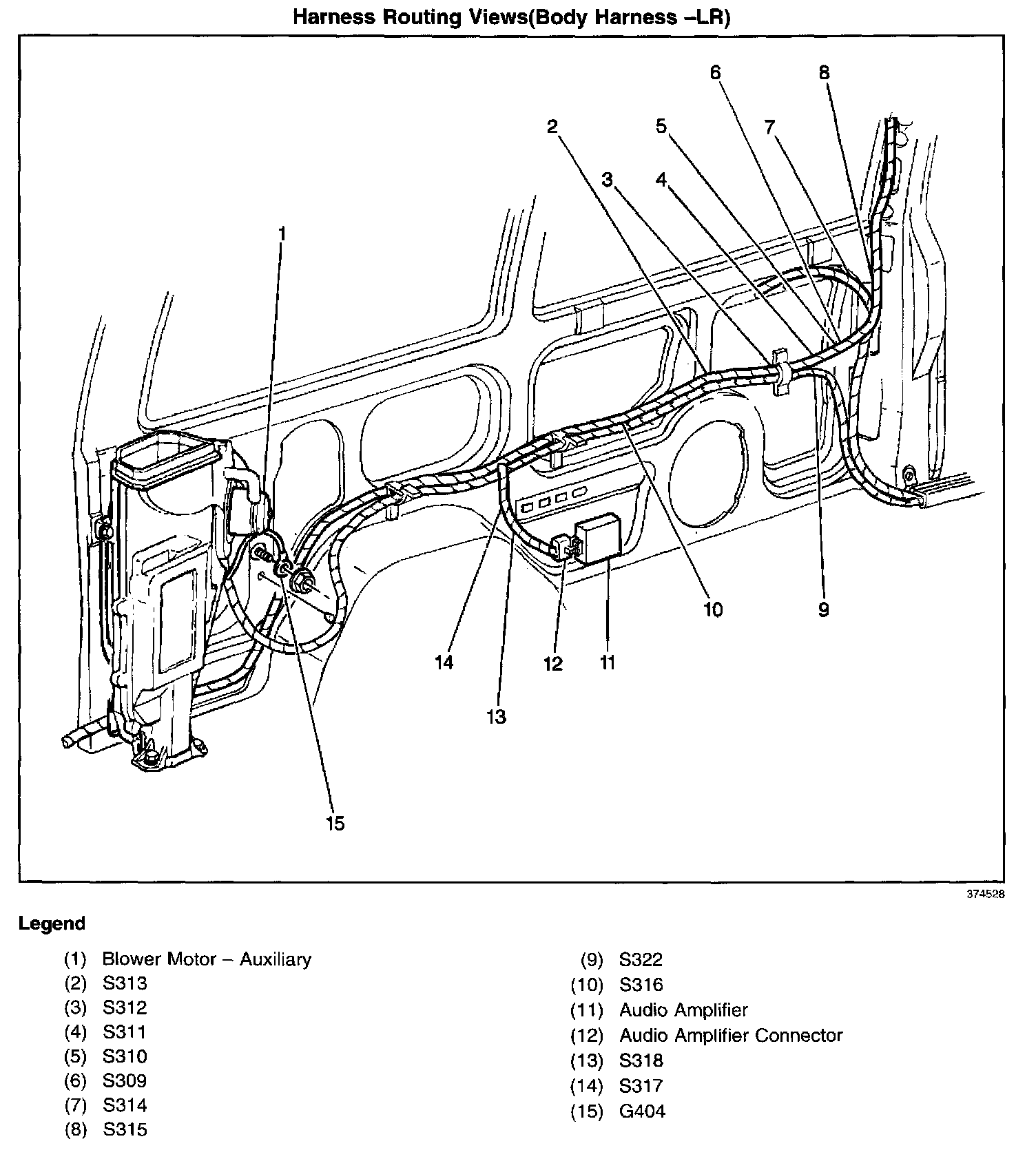 Harness Routing Views(Body Harness –LR)

6
8
2
5
7
3
4
1
10
9
14
12
11
13
15

374528

Legend

(1) Blower Motor – Auxiliary
(2) S313
(3) S312
(4) S311
(5) S310
(6) S309
(7) S314
(8) S315

(9) S322
(10) S316
(11) Audio Amplifier
(12) Audio Amplifier Connector
(13) S318
(14) S317
(15) G404