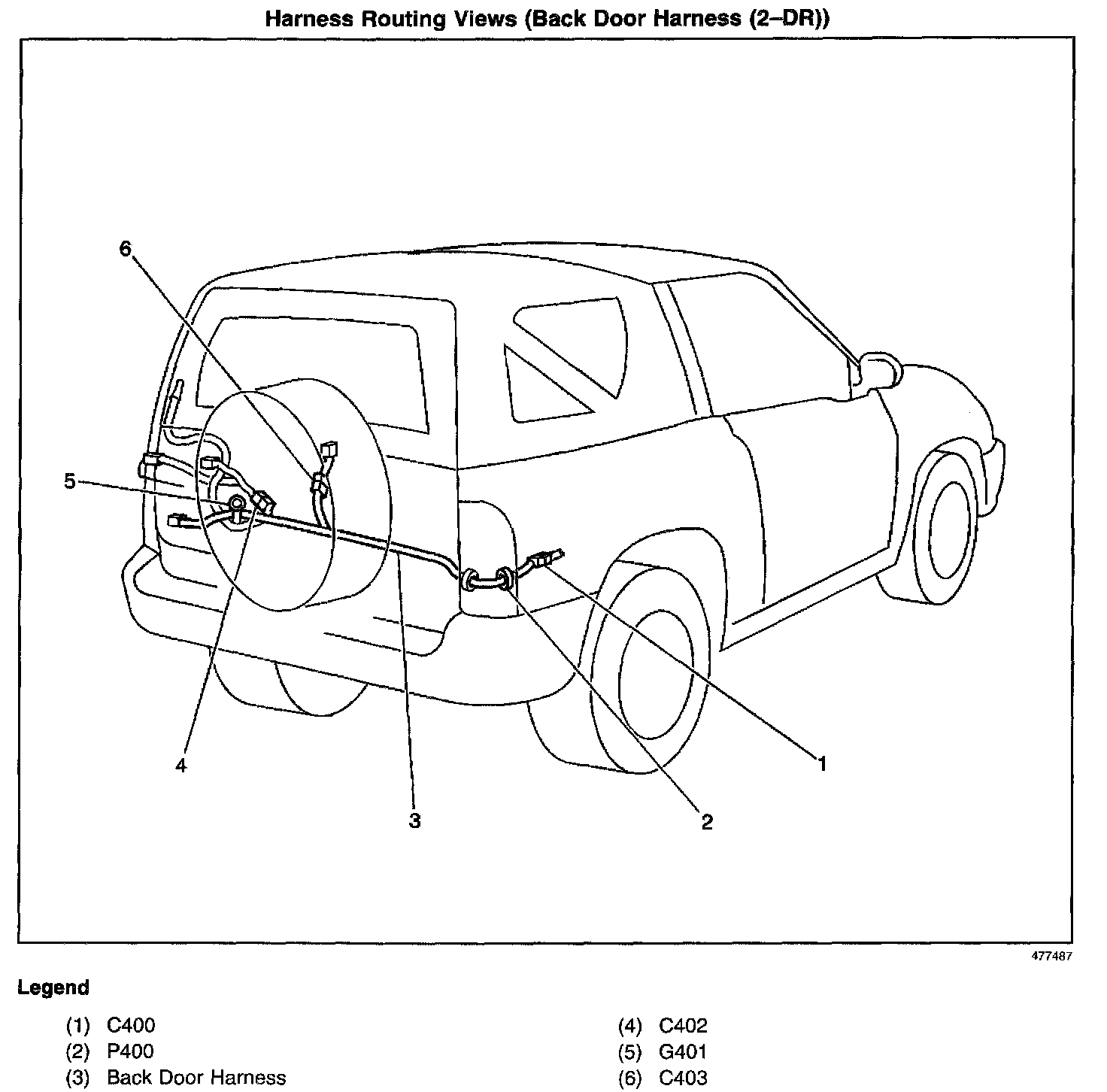 Harness Routing Views (Back Door Harness (2–DR))

6

5

4

3

2

1

477487

Legend

(1) C400
(2) P400
(3) Back Door Harness

(4) C402
(5) G401
(6) C403