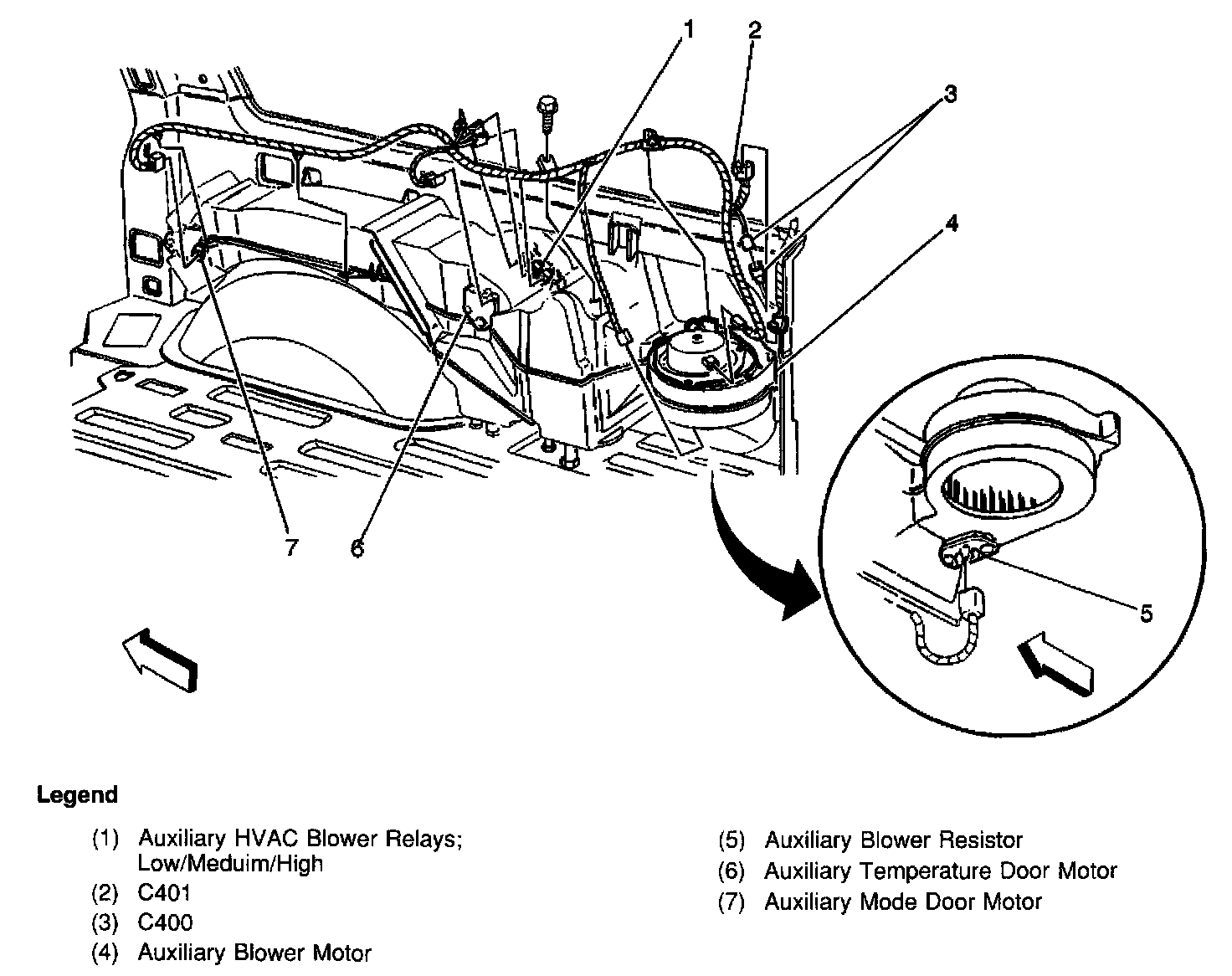 1
2
3
4
7
6
5

Legend

(1) Auxiliary HVAC Blower Relays; Low/Meduim/High
(2) C401
(3) C400
(4) Auxiliary Blower Motor

(5) Auxiliary Blower Resistor
(6) Auxiliary Temperature Door Motor
(7) Auxiliary Mode Door Motor