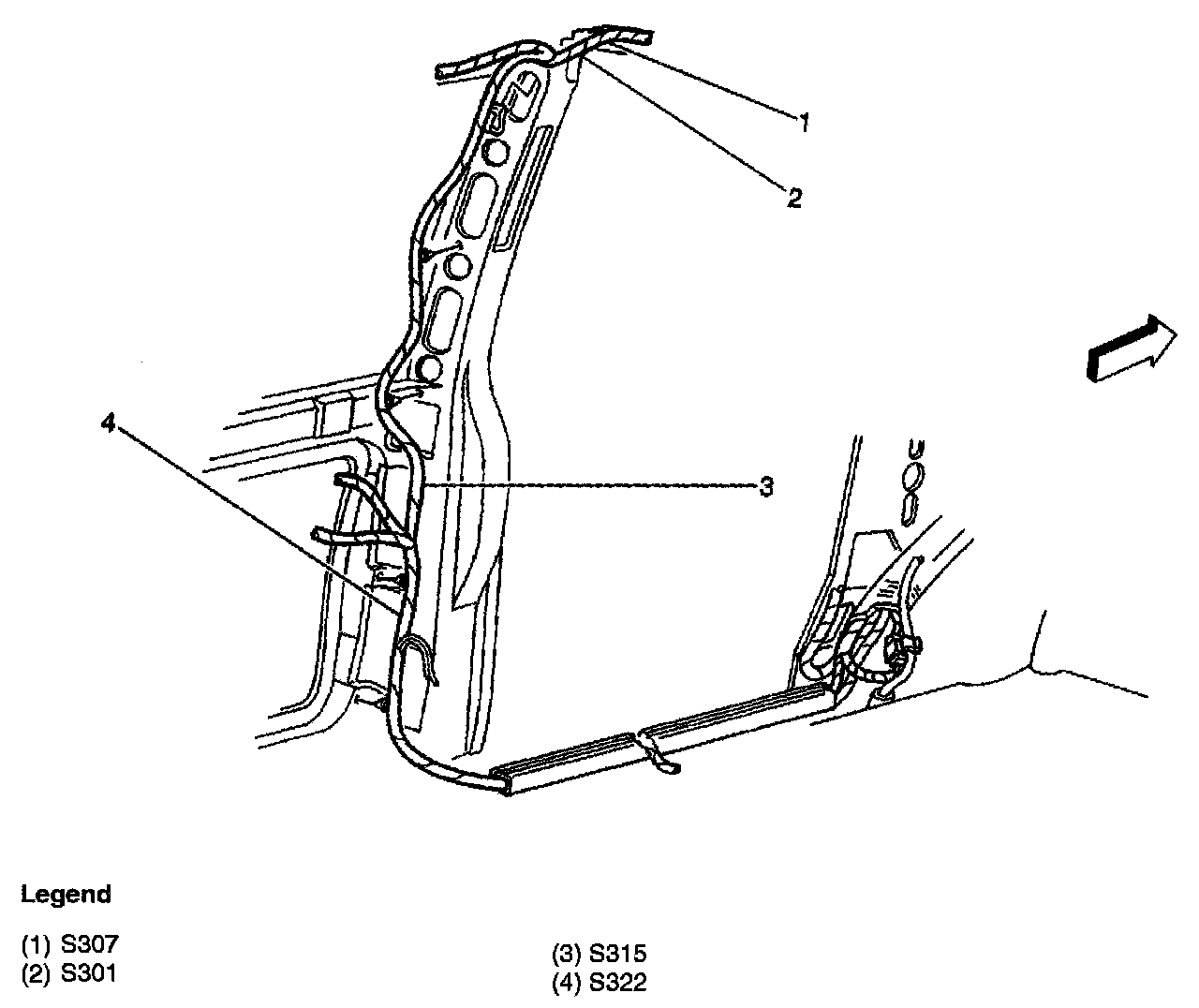 1
2
4
3

Legend

(1) S307
(2) S301

(3) S315
(4) S322