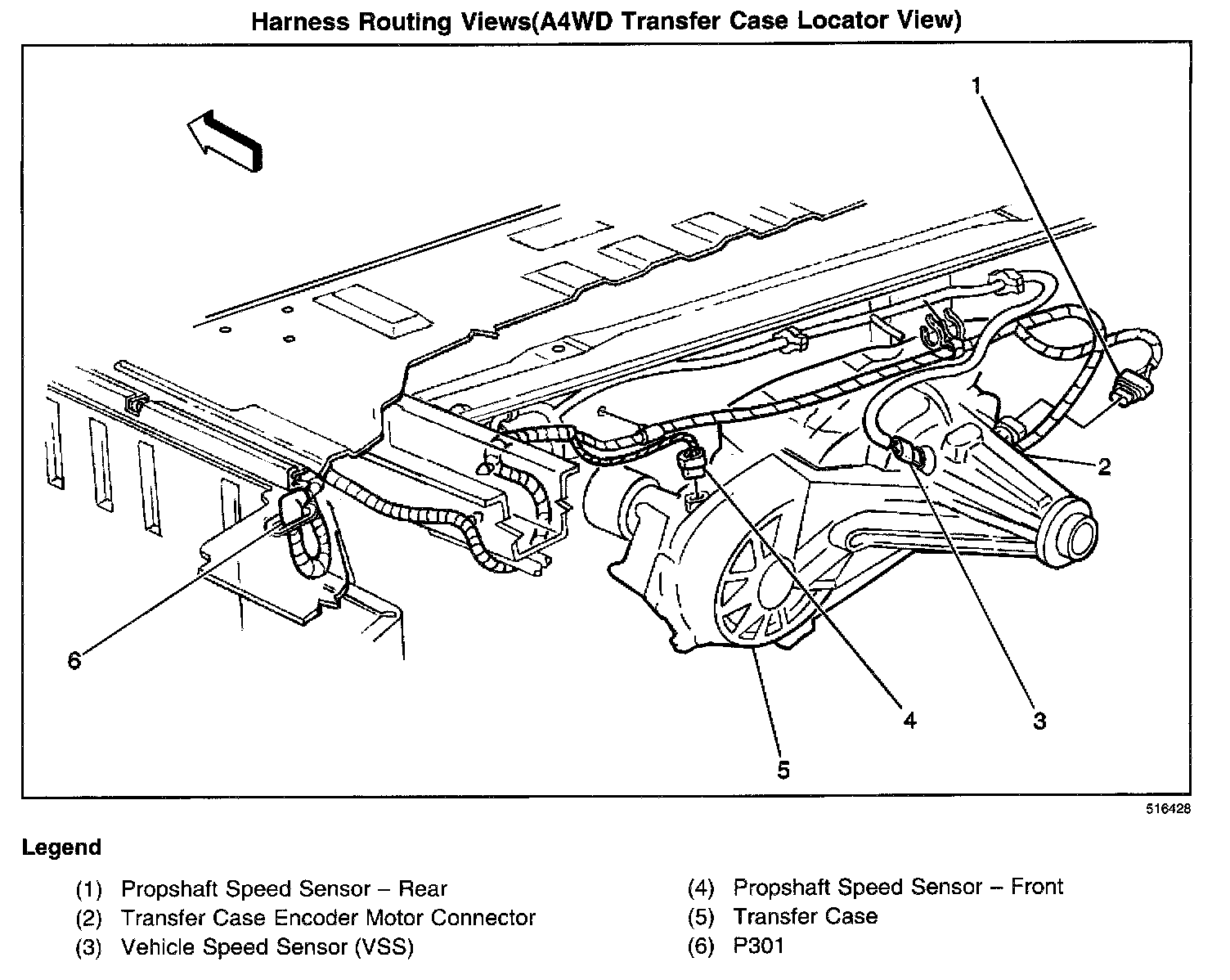 Harness Routing Views(A4WD Transfer Case Locator View)

1

2

6

4

3

5

516428

Legend

(1) Propshaft Speed Sensor – Rear
(2) Transfer Case Encoder Motor Connector
(3) Vehicle Speed Sensor (VSS)

(4) Propshaft Speed Sensor – Front
(5) Transfer Case
(6) P301