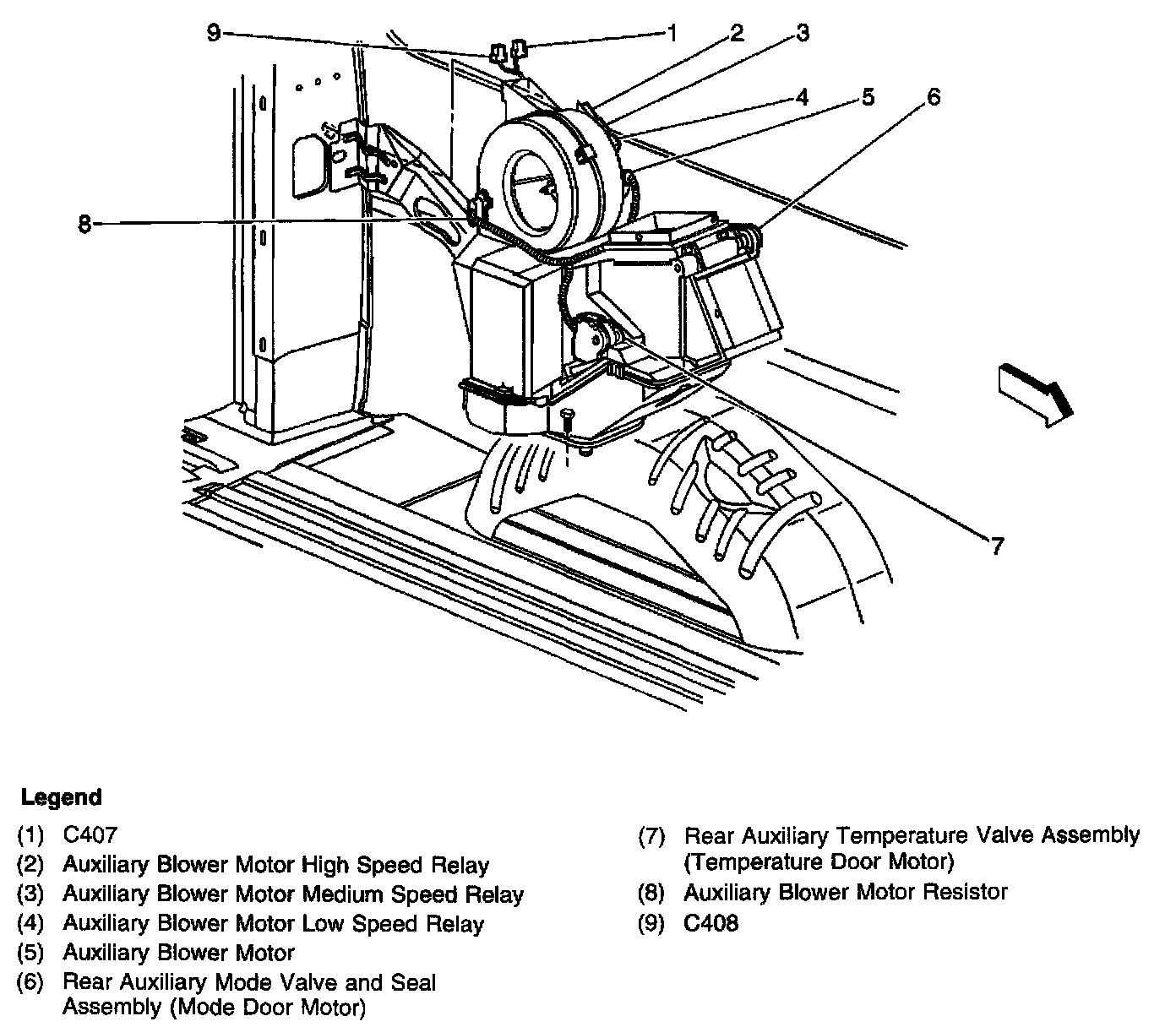 9
1
2
3
4
5
6
8
7

Legend

(1) C407
(2) Auxiliary Blower Motor High Speed Relay
(3) Auxiliary Blower Motor Medium Speed Relay
(4) Auxiliary Blower Motor Low Speed Relay
(5) Auxiliary Blower Motor
(6) Rear Auxiliary Mode Valve and Seal Assembly (Mode Door Motor)

(7) Rear Auxiliary Temperature Valve Assembly (Temperature Door Motor)
(8) Auxiliary Blower Motor Resistor
(9) C408