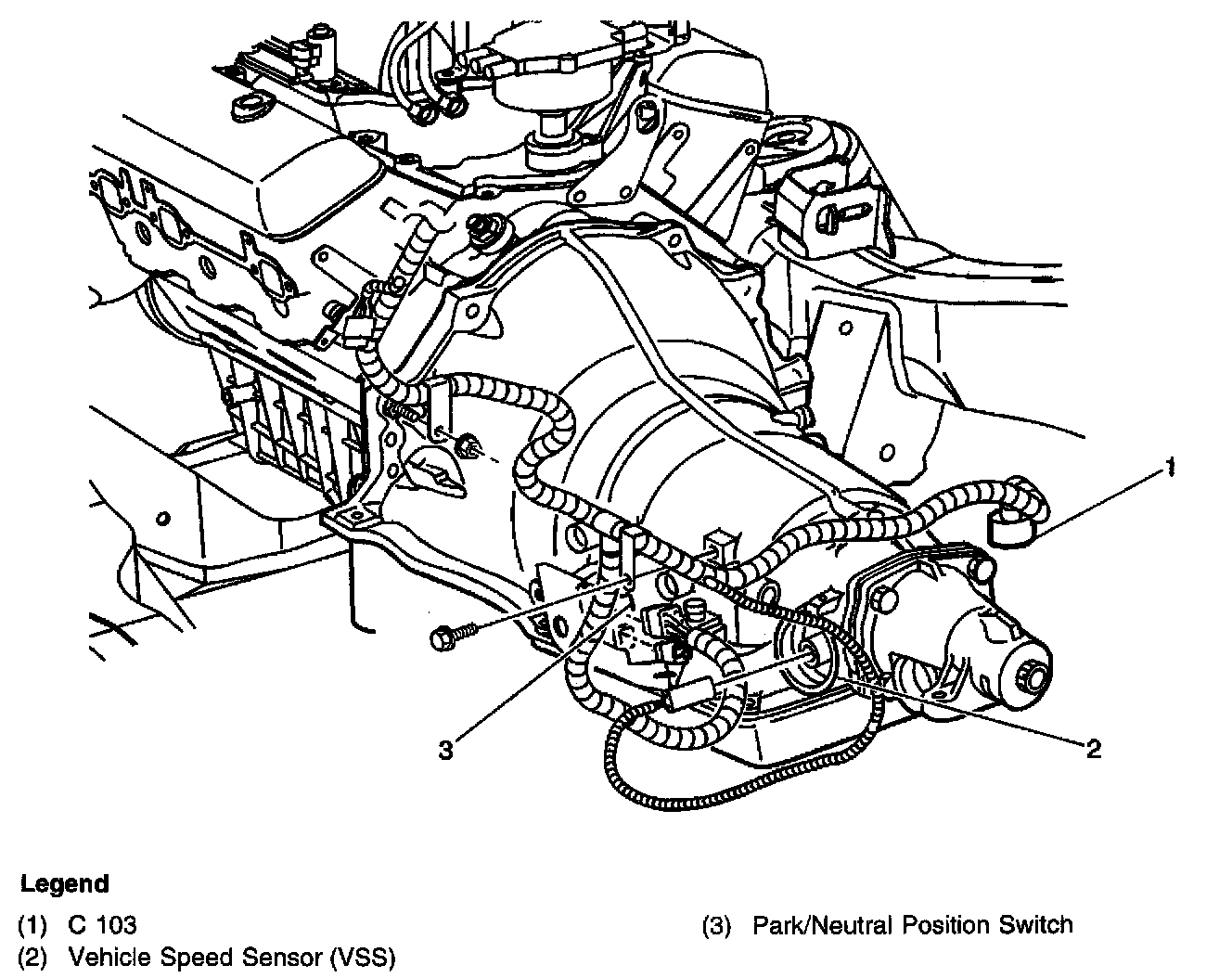 1

3

2

Legend

(1) C 103

(2) Vehicle Speed Sensor (VSS)

(3) Park/Neutral Position Switch