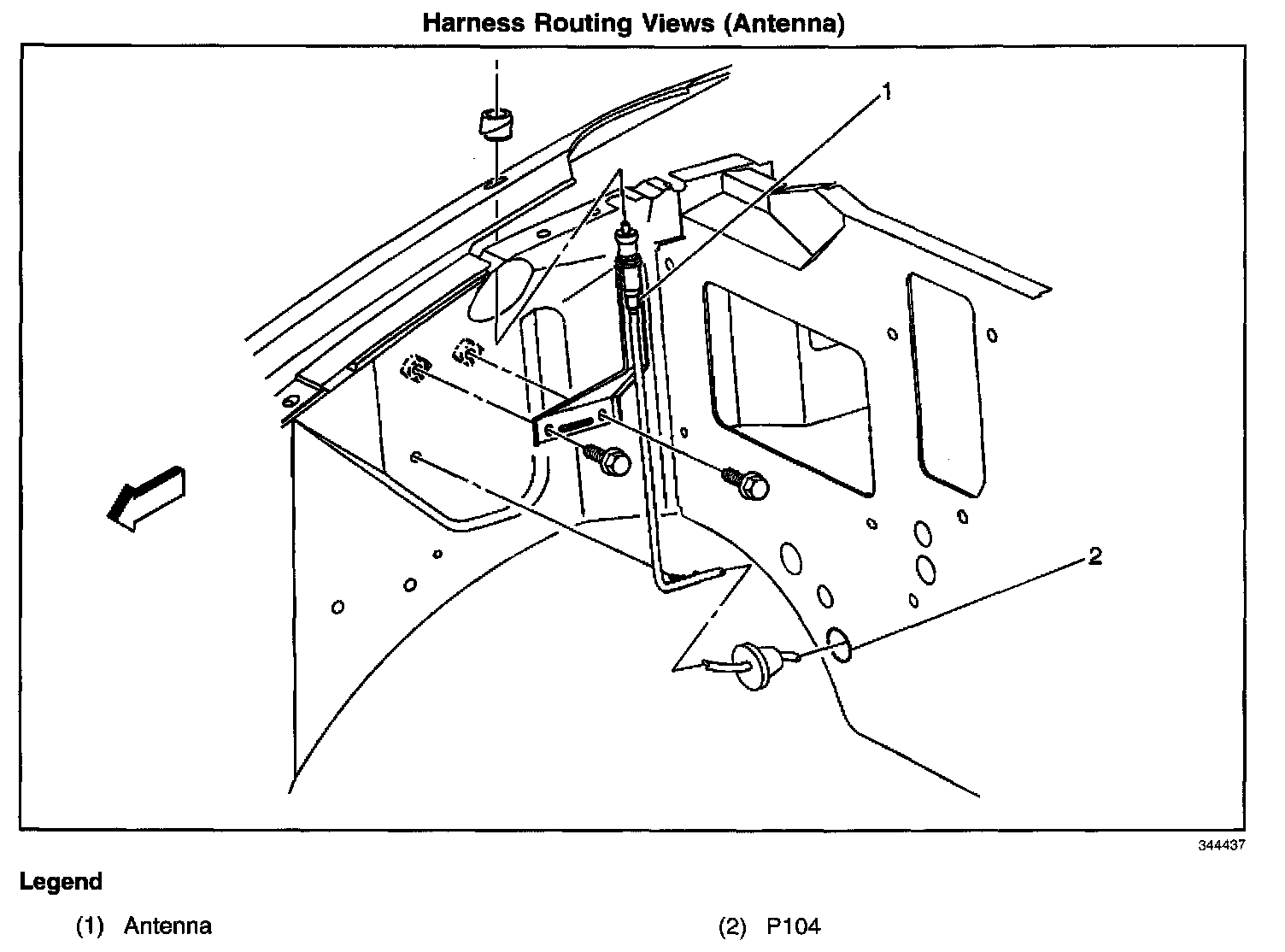 Harness Routing Views (Antenna)

1

2

344437

Legend

(1) Antenna

(2) P104