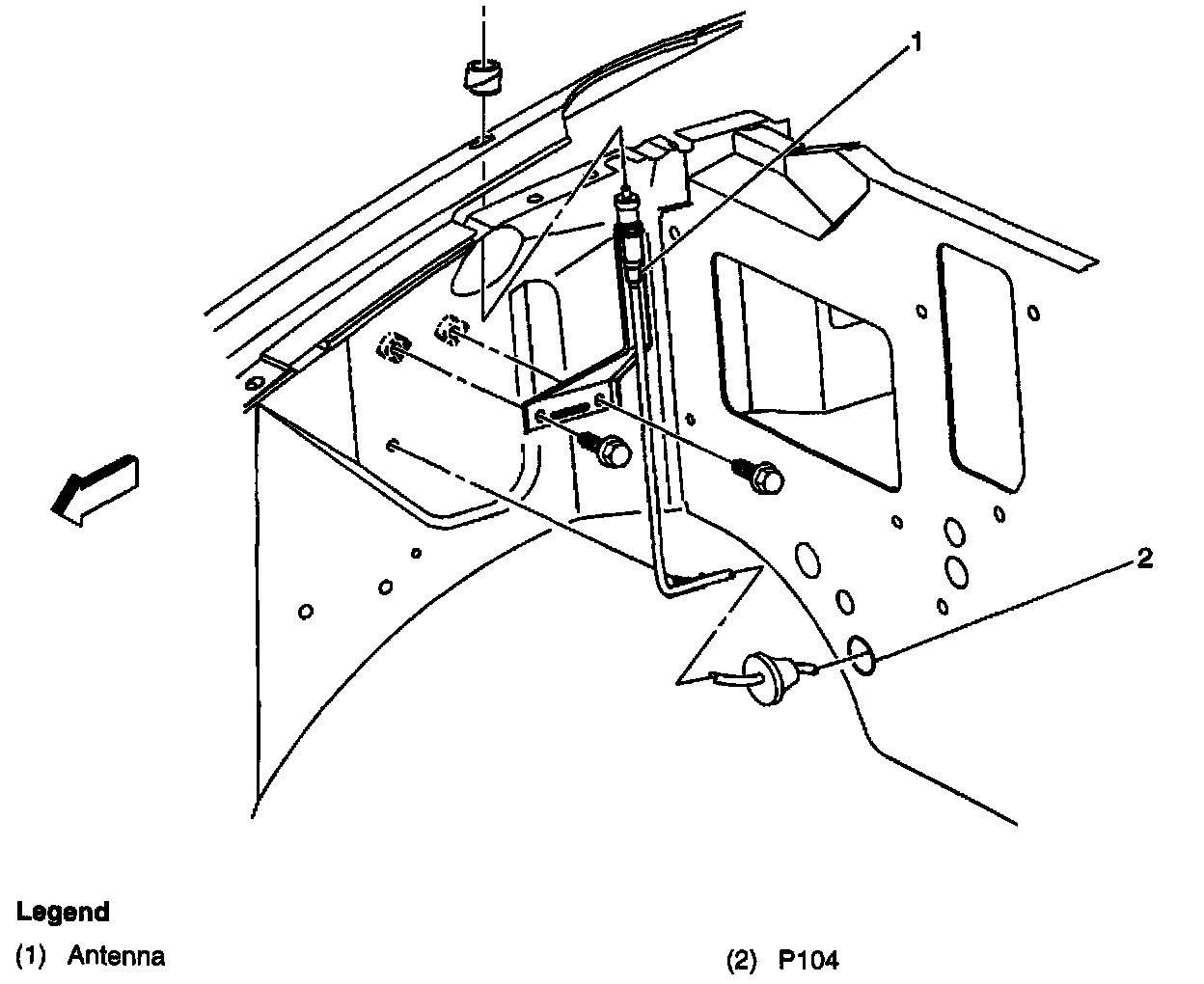 1

2

Legend
(1) Antenna
(2) P104